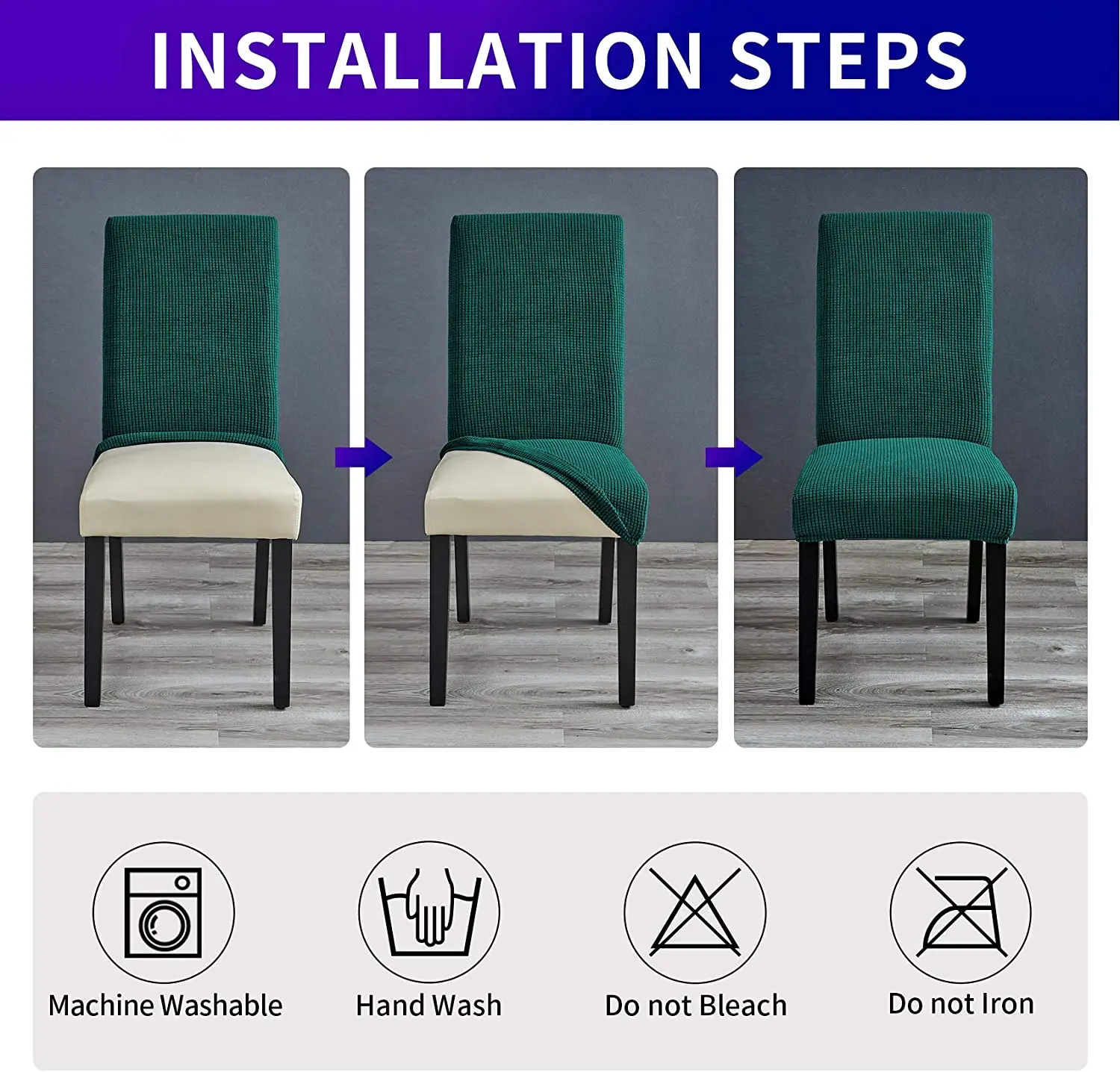 INSTALLATION STEPS

Machine Washable

Hand Wash

Do not Bleach

Do not Iron