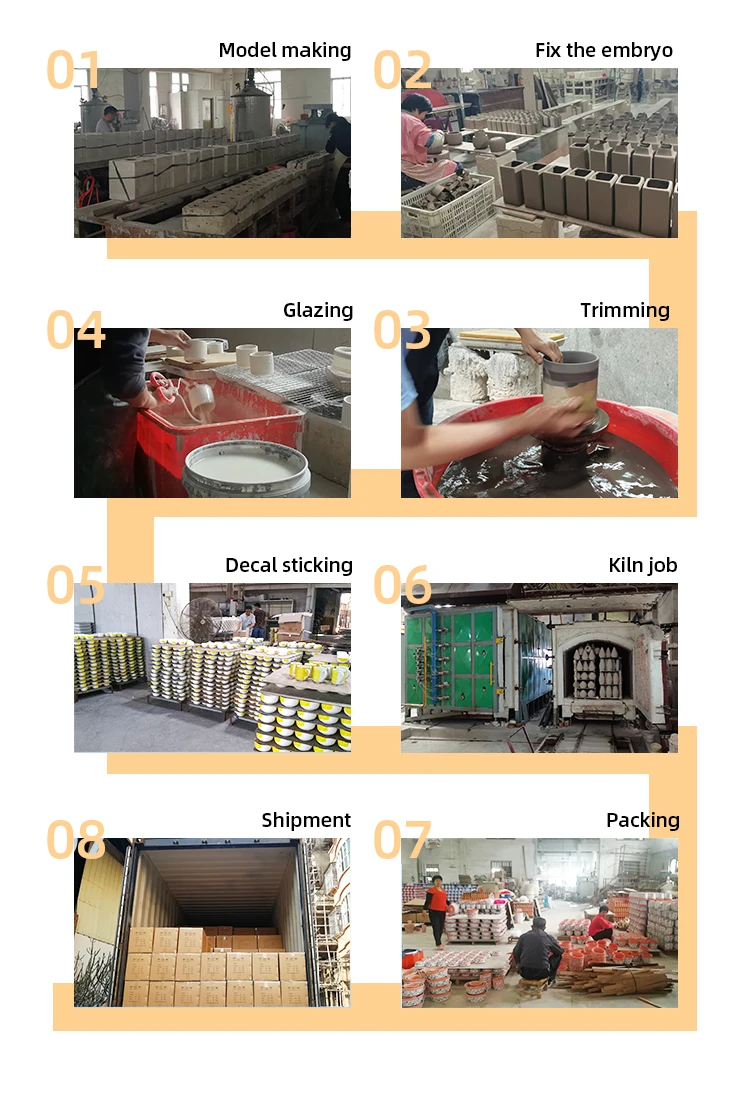 01 Model making

02 Fix the embryo

04 Glazing

03 Trimming

05 Decal sticking

06 Kiln job

08 Shipment

07 Packing