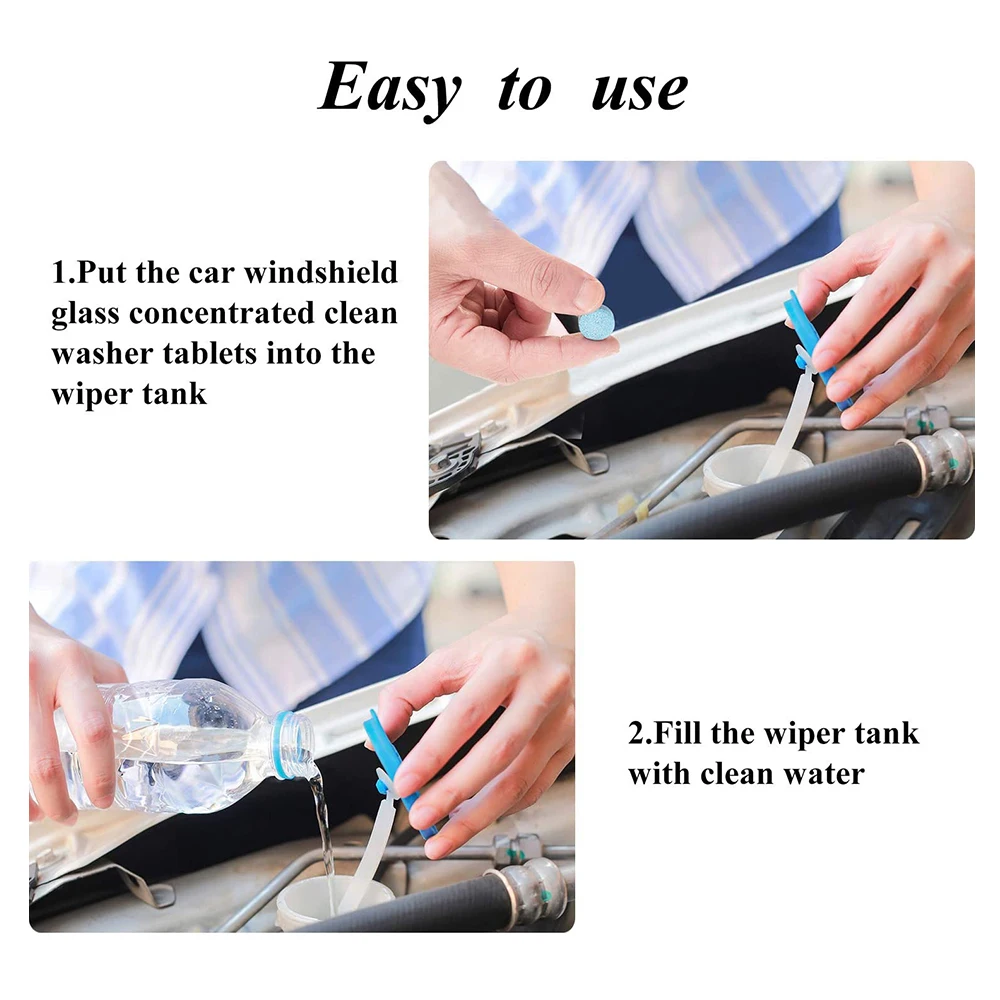 Easy to use

1.Put the car windshield glass concentrated clean washer tablets into the wiper tank

2.Fill the wiper tank with clean water