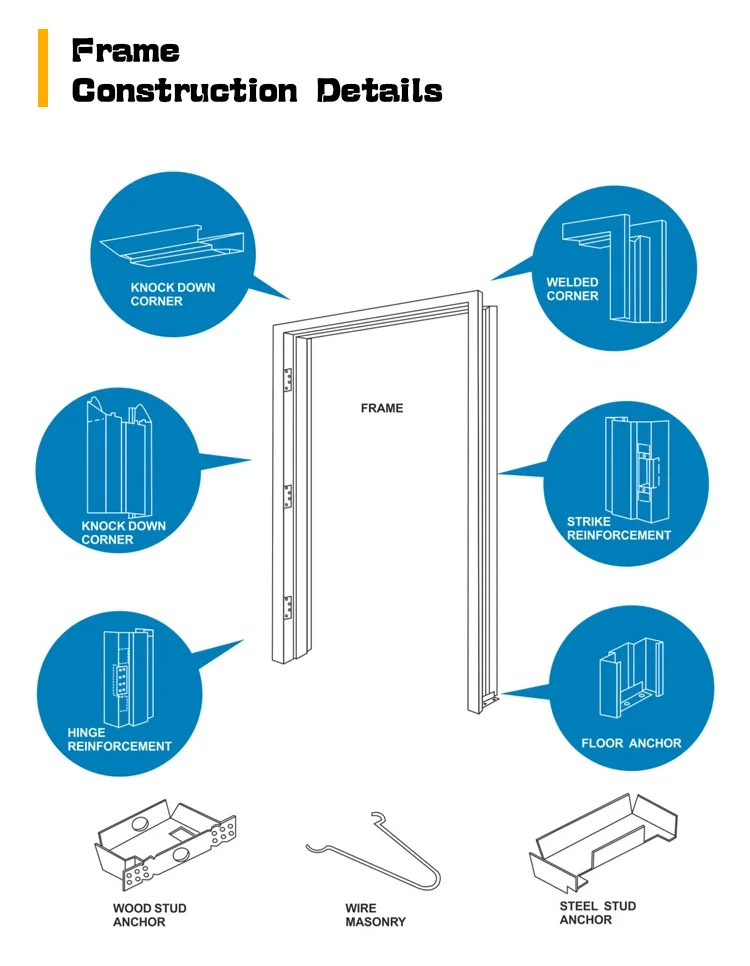 Frame
Construction Details

KNOCK DOWN CORNER

WELDED CORNER

FRAME

KNOCK DOWN CORNER

STRIKE REINFORCEMENT

HINGE REINFORCEMENT

FLOOR ANCHOR

WOOD STUD ANCHOR

WIRE MASONRY

STEEL STUD ANCHOR