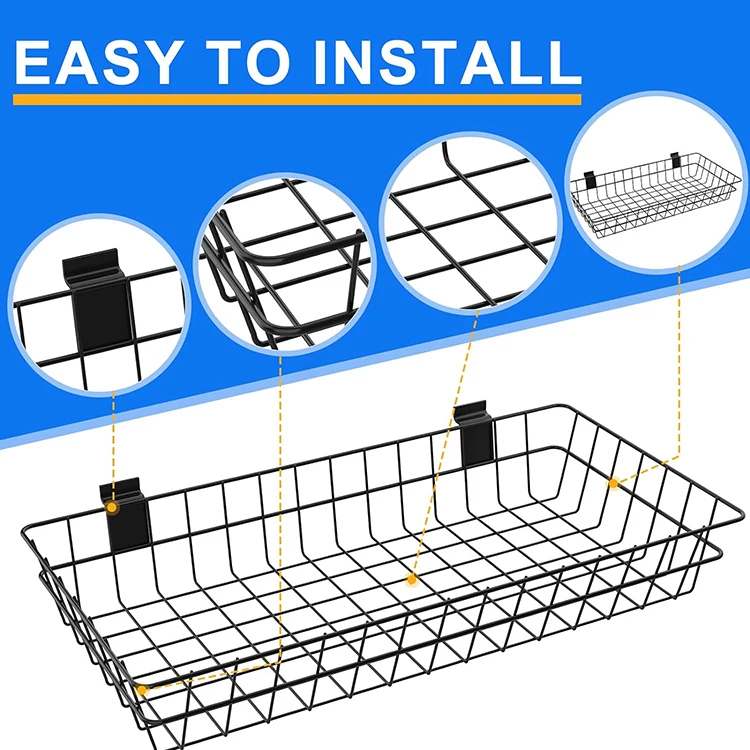 EASY TO INSTALL