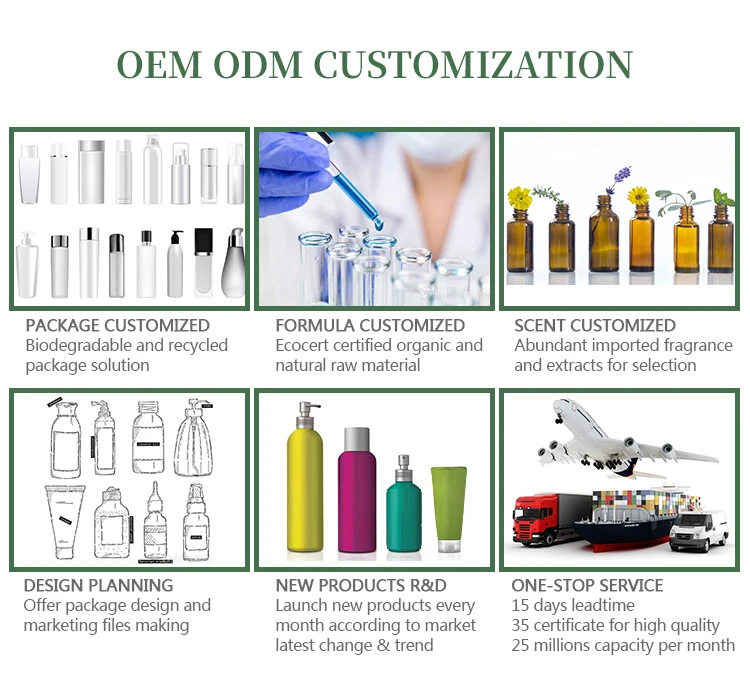 OEM ODM CUSTOMIZATION

PACKAGE CUSTOMIZED
Biodegradable and recycled package solution

FORMULA CUSTOMIZED
Ecocert certified organic and natural raw material

SCENT CUSTOMIZED
Abundant imported fragrance and extracts for selection

DESIGN PLANNING
Offer package design and marketing files making

NEW PRODUCTS R&D
Launch new products every month according to market latest change & trend

ONE-STOP SERVICE
15 days leadtime
35 certificate for high quality
25 millions capacity per month