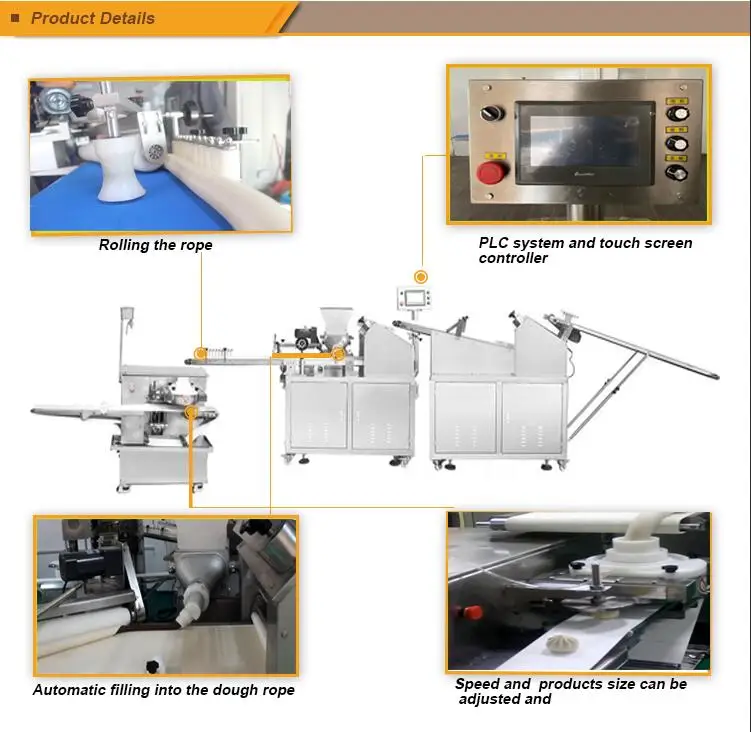 Product Details

Rolling the rope

PLC system and touch screen controller

Automatic filling into the dough rope

Speed and products size can be adjusted and