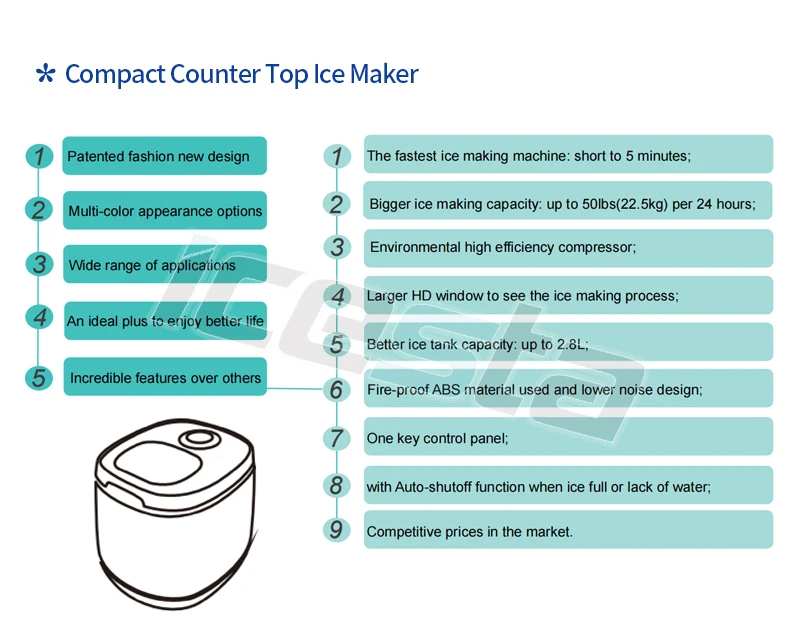 * Compact Counter Top Ice Maker

1 Patented fashion new design

2 Multi-color appearance options

3 Wide range of applications

4 An ideal plus to enjoy better life

5 Incredible features over others

1 The fastest ice making machine: short to 5 minutes;

2 Bigger ice making capacity: up to 50lbs(22.5kg) per 24 hours;

3 Environmental high efficiency compressor;

4 Larger HD window to see the ice making process;

5 Better ice tank capacity: up to 2.8L;

6 Fire-proof ABS material used and lower noise design;

7 One key control panel;

8 with Auto-shutoff function when ice full or lack of water;

9 Competitive prices in the market.

Icesta