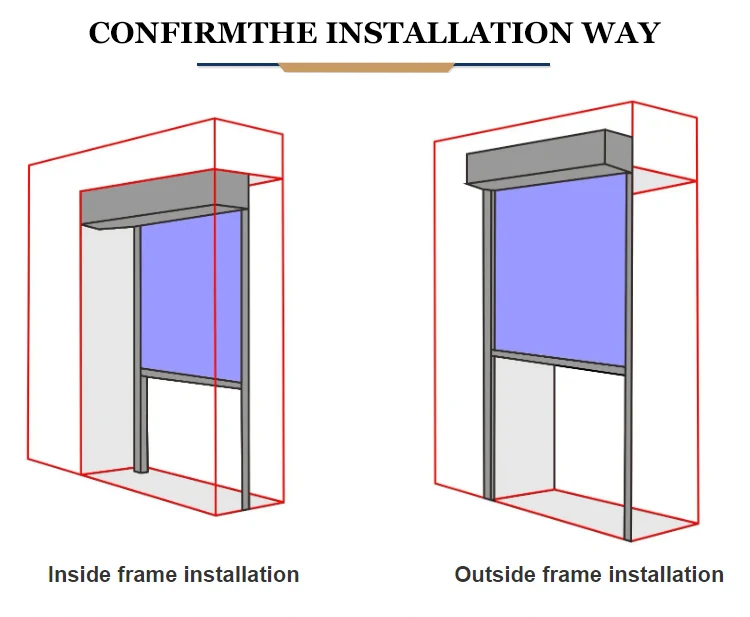 CONFIRMTHE INSTALLATION WAY

Inside frame installation

Outside frame installation