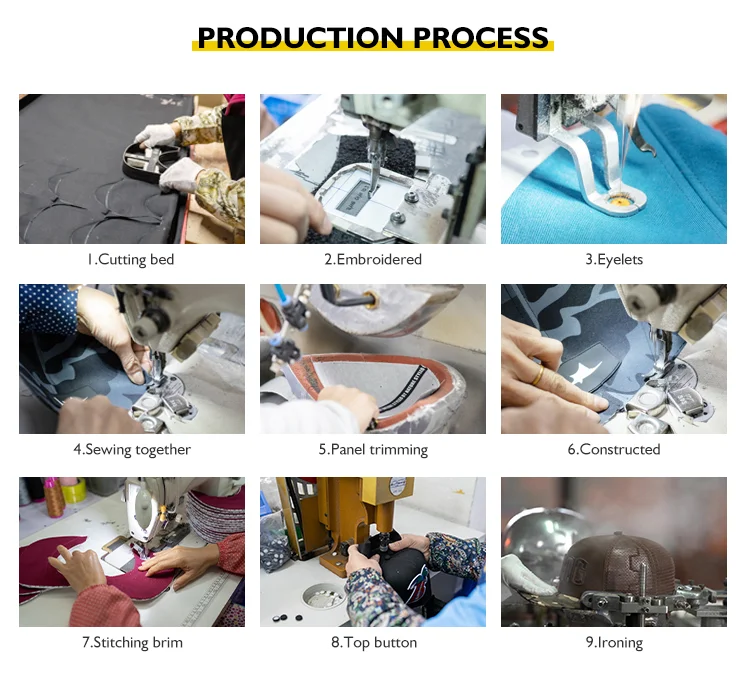 PRODUCTION PROCESS

1.Cutting bed

2.Embroidered

3.Eyelets

4.Sewing together

5.Panel trimming

6.Constructed

7.Stitching brim

8.Top button

9.Ironing