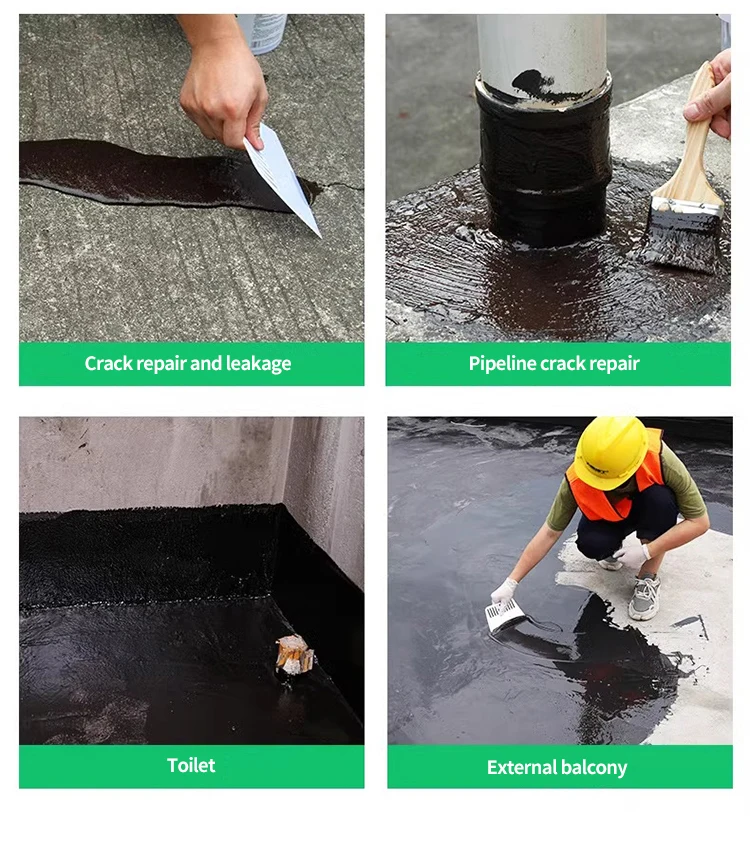 Crack repair and leakage

Pipeline crack repair

Toilet

External balcony