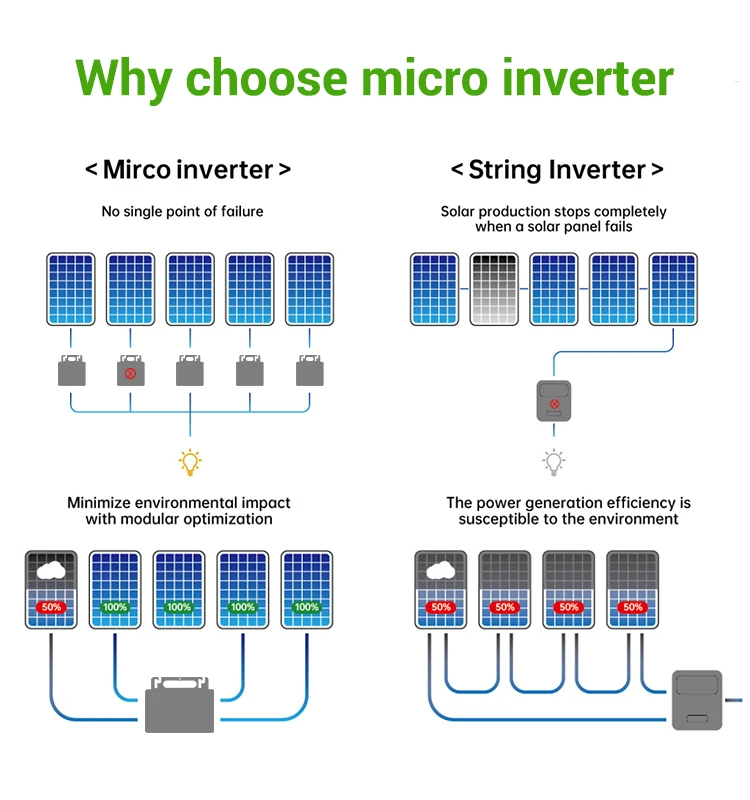 Why choose micro inverter

< Mirco inverter >

No single point of failure

Minimize environmental impact with modular optimization

50%

100%

100%

100%

100%

< String Inverter >

Solar production stops completely when a solar panel fails

The power generation efficiency is susceptible to the environment

50%

50%

50%

50%