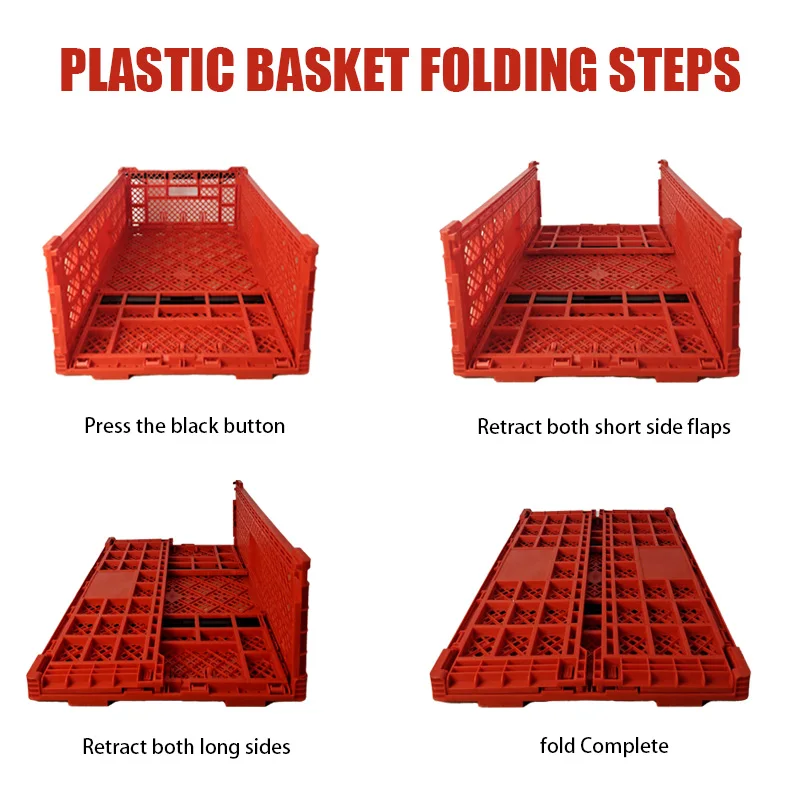 PLASTIC BASKET FOLDING STEPS

Press the black button

Retract both short side flaps

Retract both long sides

fold Complete