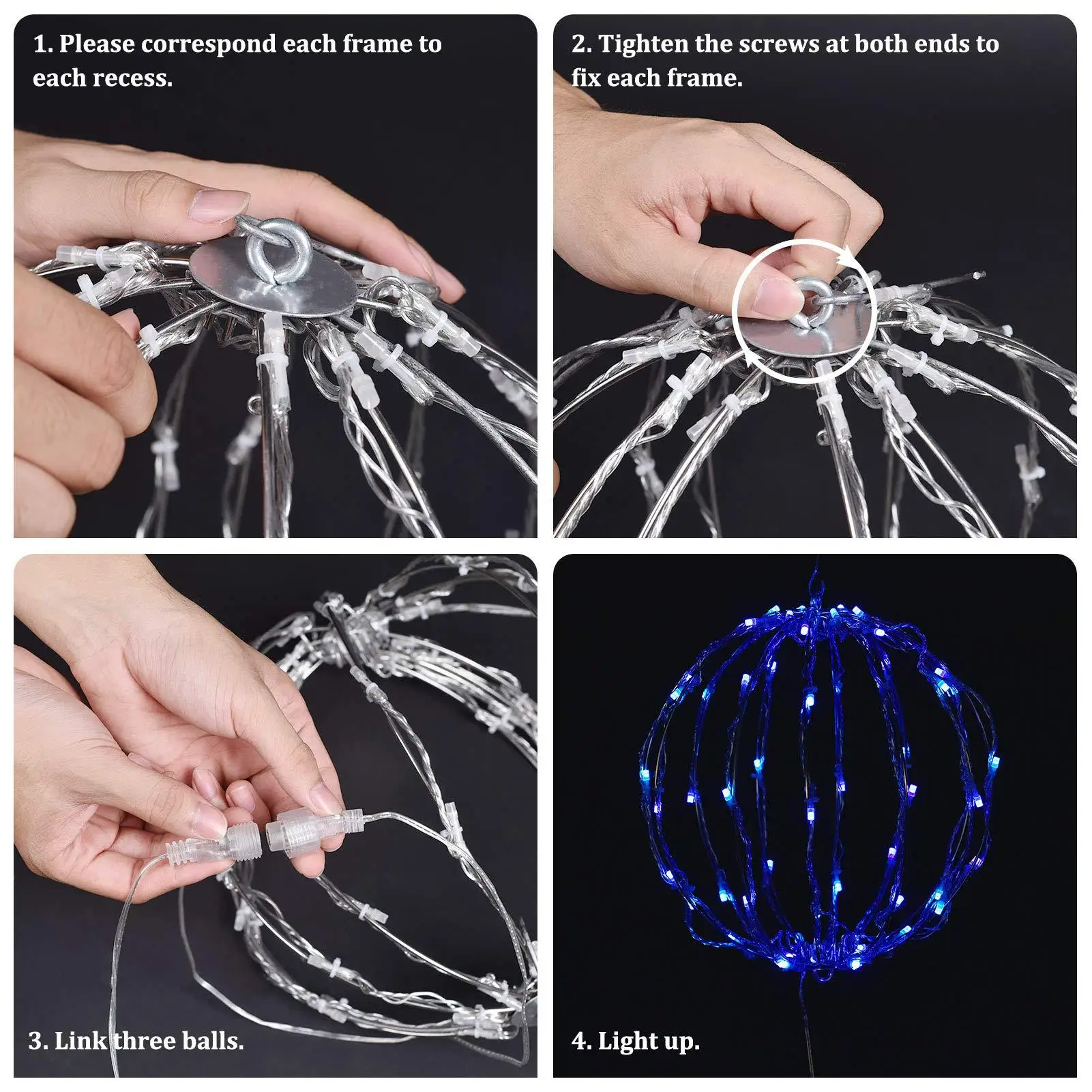 1. Please correspond each frame to each recess.

2. Tighten the screws at both ends to fix each frame.

3. Link three balls.

4. Light up.