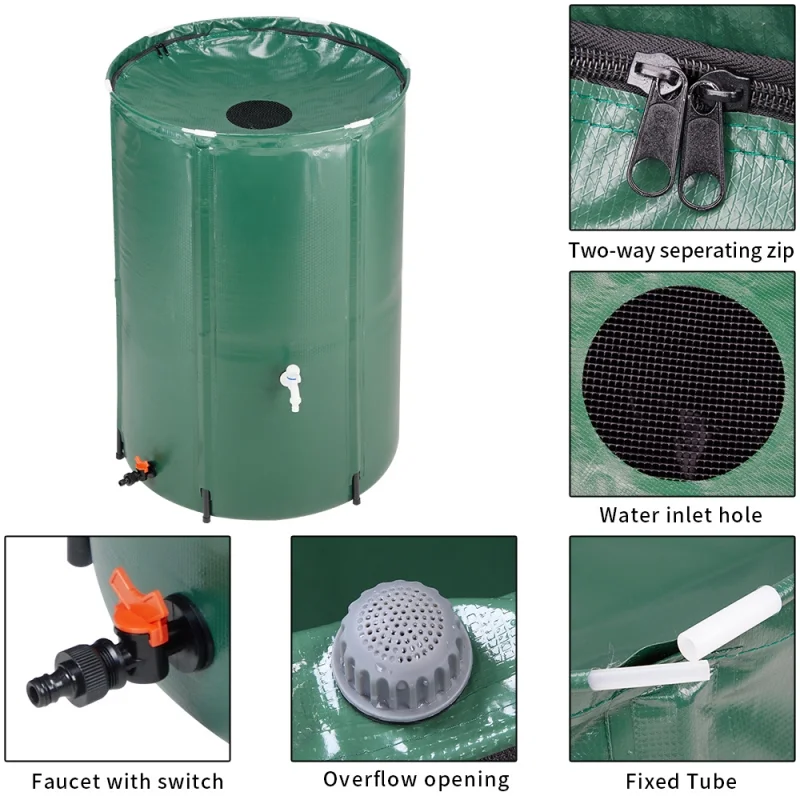 Two-way seperating zip

Water inlet hole

Faucet with switch

Overflow opening

Fixed Tube