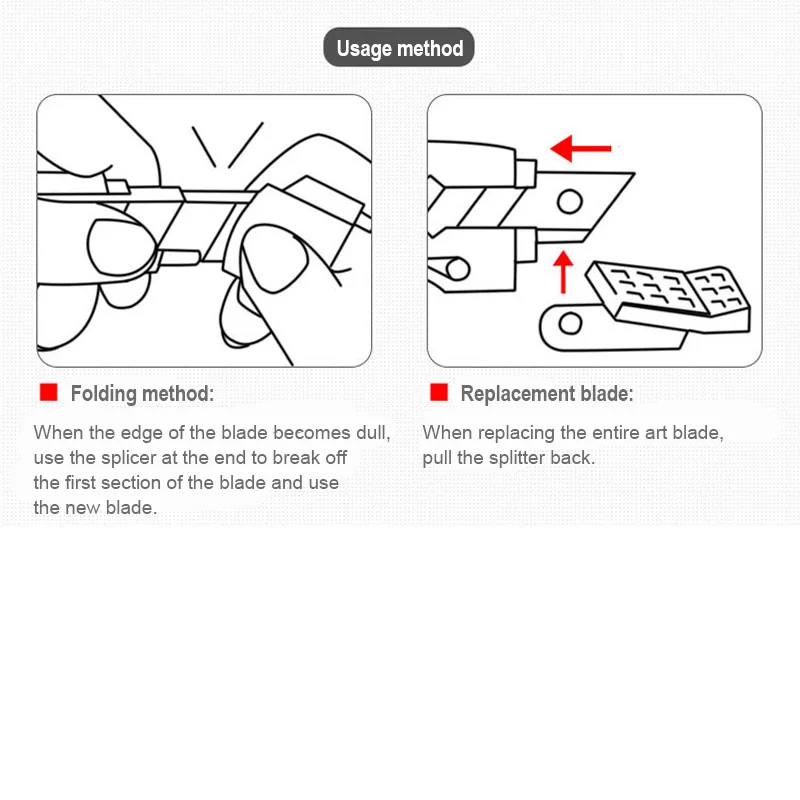 Usage method

Folding method:

When the edge of the blade becomes dull, use the splicer at the end to break off the first section of the blade and use the new blade.

Replacement blade:

When replacing the entire art blade, pull the splitter back.