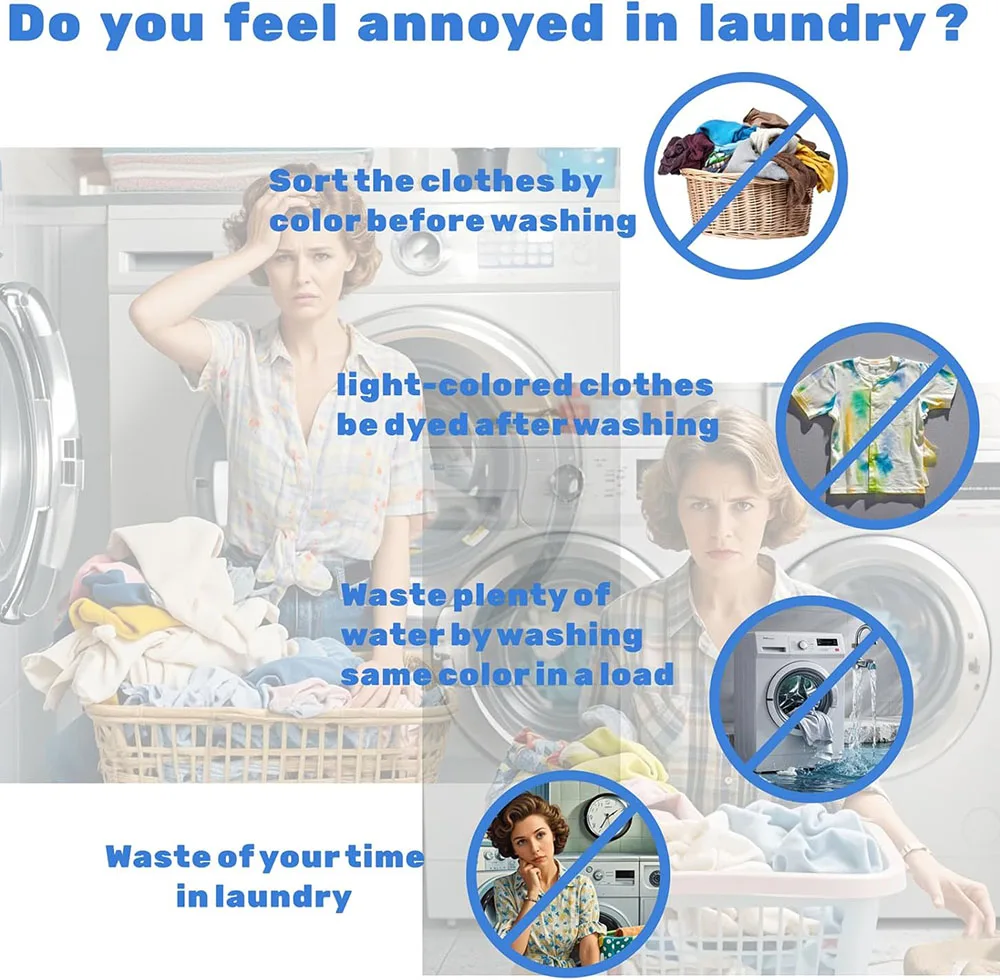 Do you feel annoyed in laundry ?

Sort the clothes by color before washing

light-colored clothes be dyed after washing

Waste plenty of water by washing same color in a load

Waste of your time in laundry