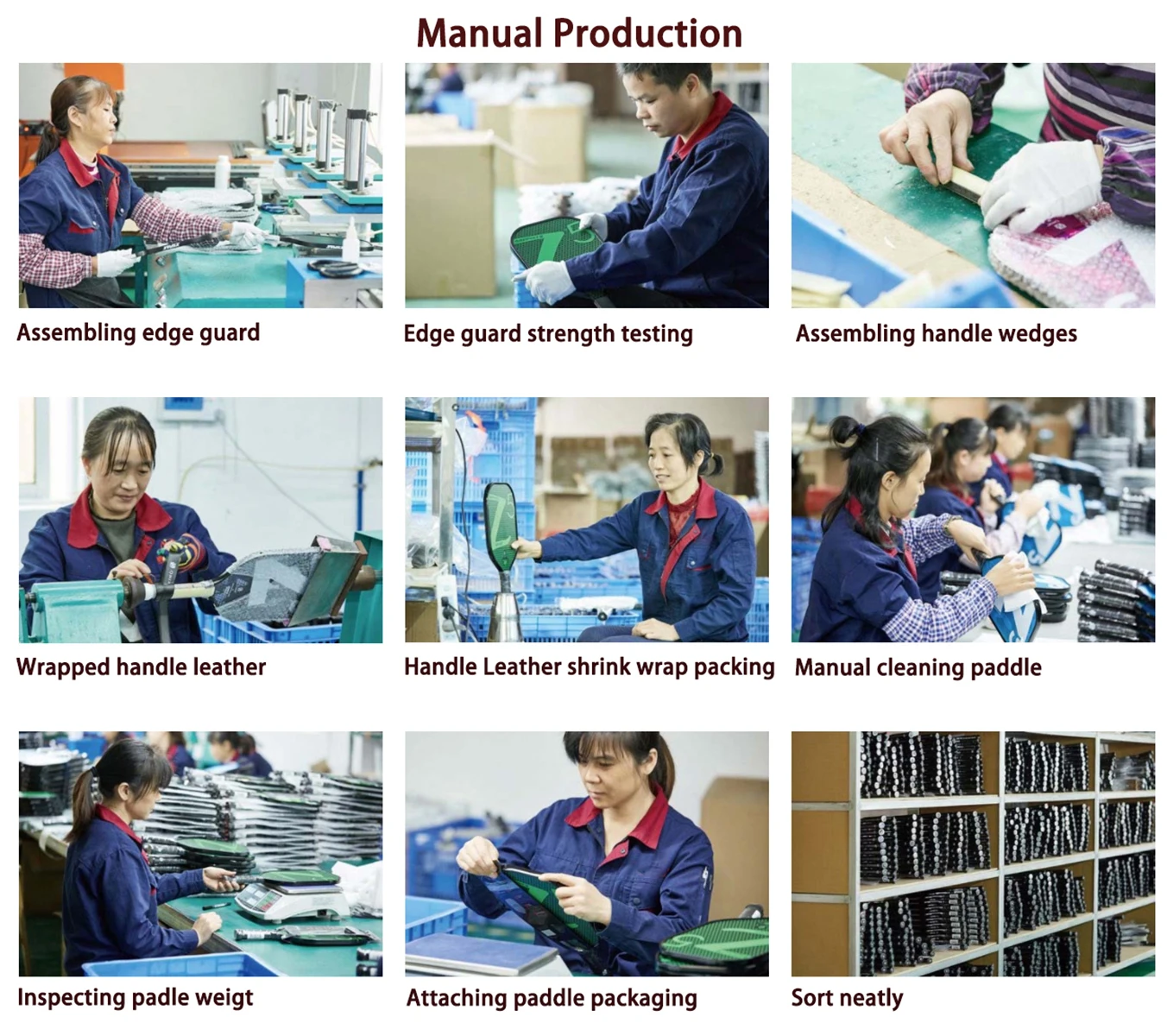 Manual Production

Assembling edge guard

Edge guard strength testing

Assembling handle wedges

Wrapped handle leather

Handle Leather shrink wrap packing

Manual cleaning paddle

Inspecting padle weigt

Attaching paddle packaging

Sort neatly