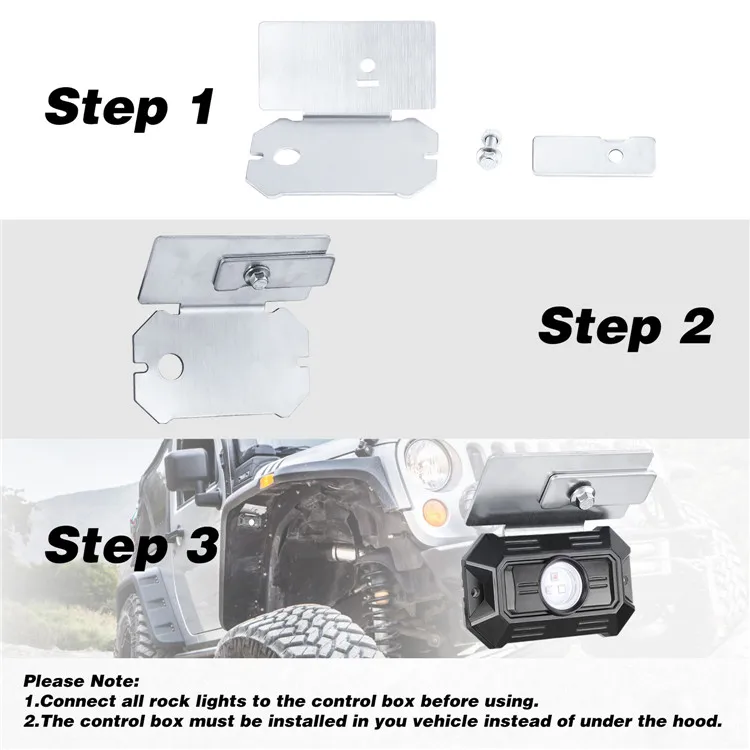 Step 1

Step 2

Step 3

Please Note:
1.Connect all rock lights to the control box before using.
2.The control box must be installed in you vehicle instead of under the hood.