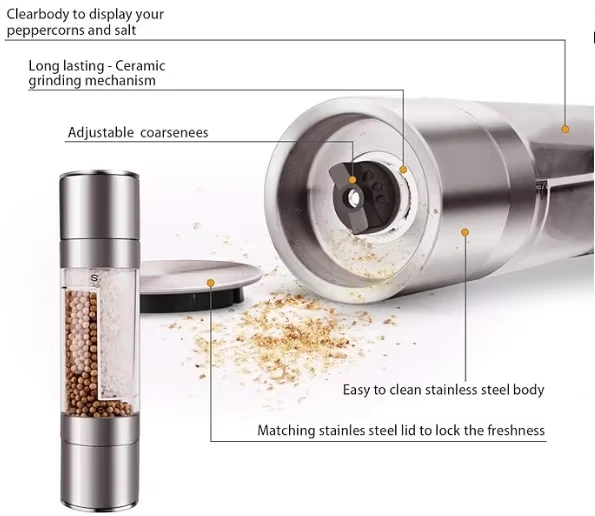 Clearbody to display your peppercorns and salt

Long lasting - Ceramic grinding mechanism

Adjustable coarsenees

S

Easy to clean stainless steel body

Matching stainles steel lid to lock the freshness