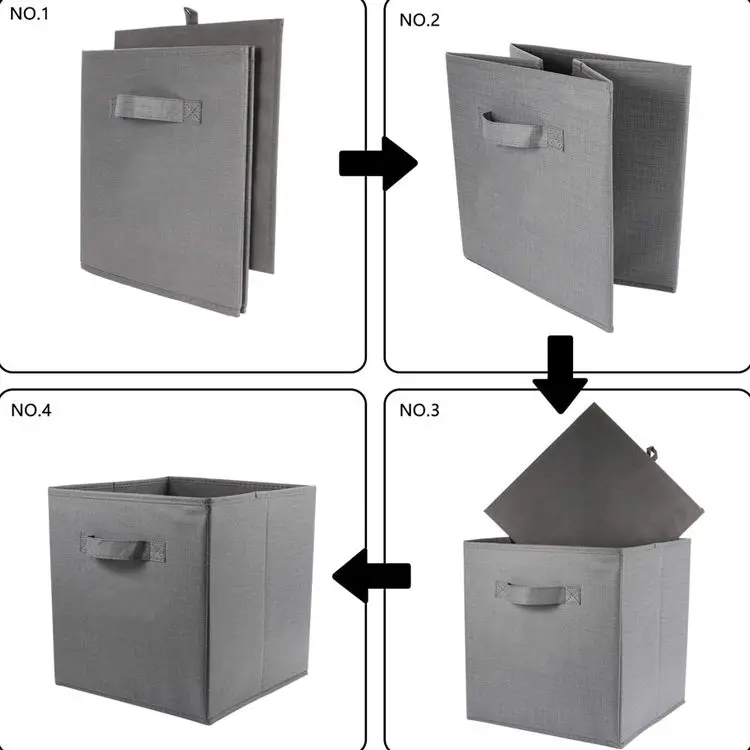 NO.1

NO.2

NO.4

NO.3