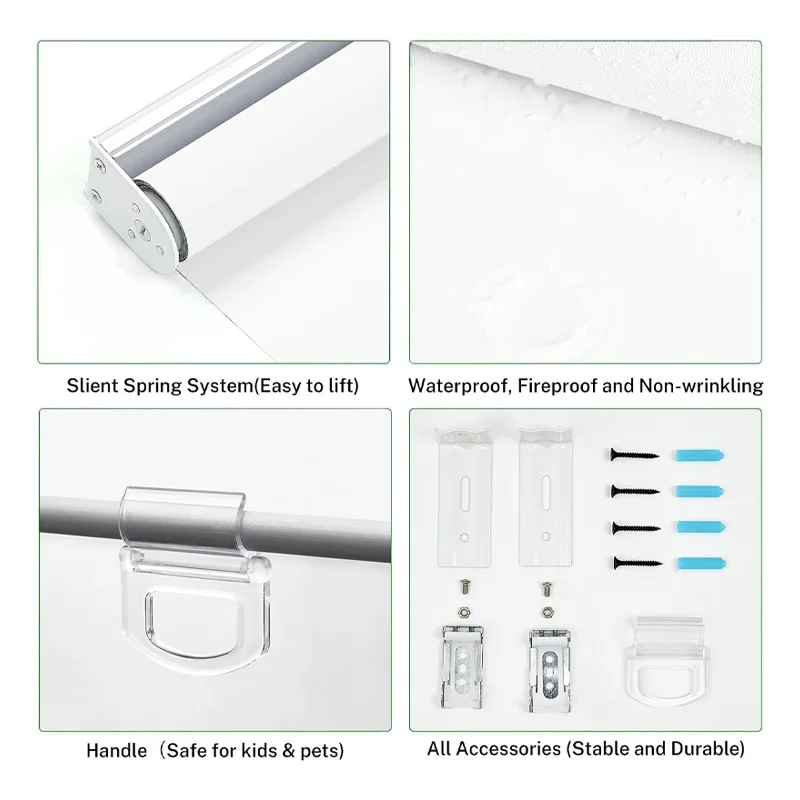 Slient Spring System(Easy to lift)

Waterproof, Fireproof and Non-wrinkling

Handle（Safe for kids & pets)

All Accessories (Stable and Durable)