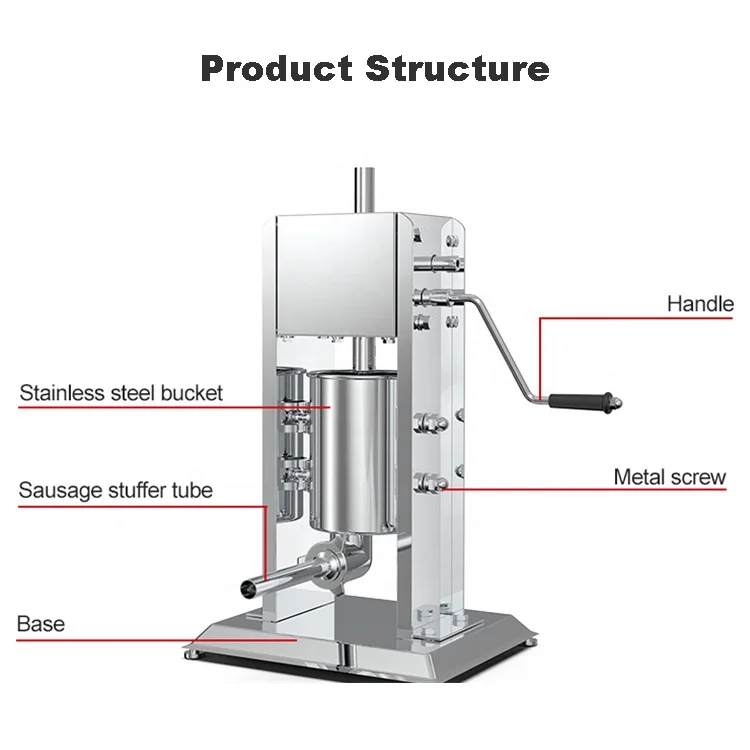 Product Structure

Handle

Stainless steel bucket

Metal screw

Sausage stuffer tube

Base