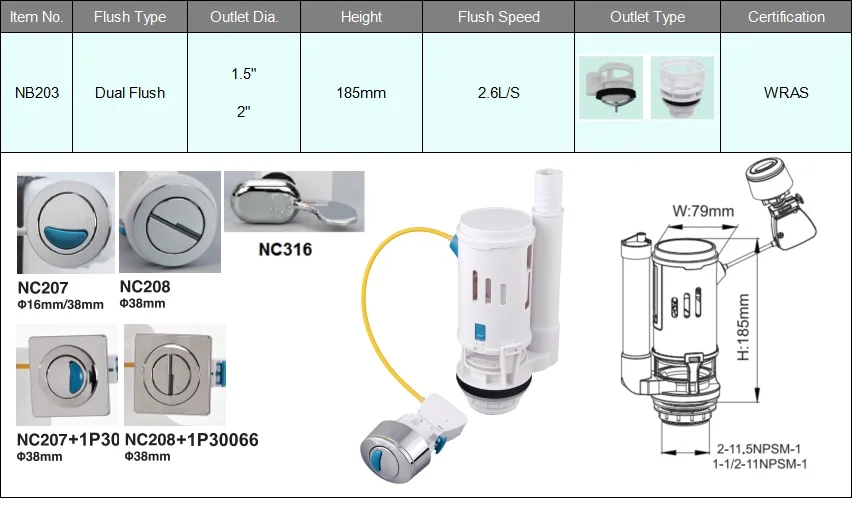 | Item No. | Flush Type | Outlet Dia. | Height | Flush Speed | Outlet Type | Certification |
|---|---|---|---|---|---|---|
| NB203 | Dual Flush | 1.5" 2" | 185mm | 2.6L/S | | WRAS |

NC207
Φ16mm/38mm

NC208
Φ38mm

NC316

NC207+1P30
Φ38mm

NC208+1P30066
Φ38mm

W:79mm

H:185mm

2-11.5NPSM-1
1-1/2-11NPSM-1