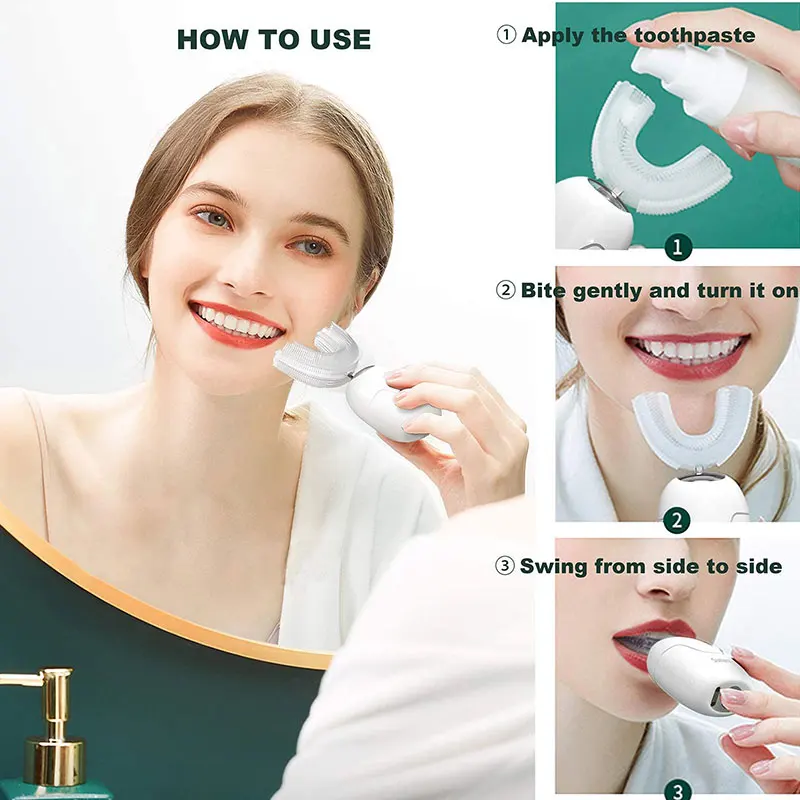 HOW TO USE

① Apply the toothpaste

1

② Bite gently and turn it on

2

③ Swing from side to side

3