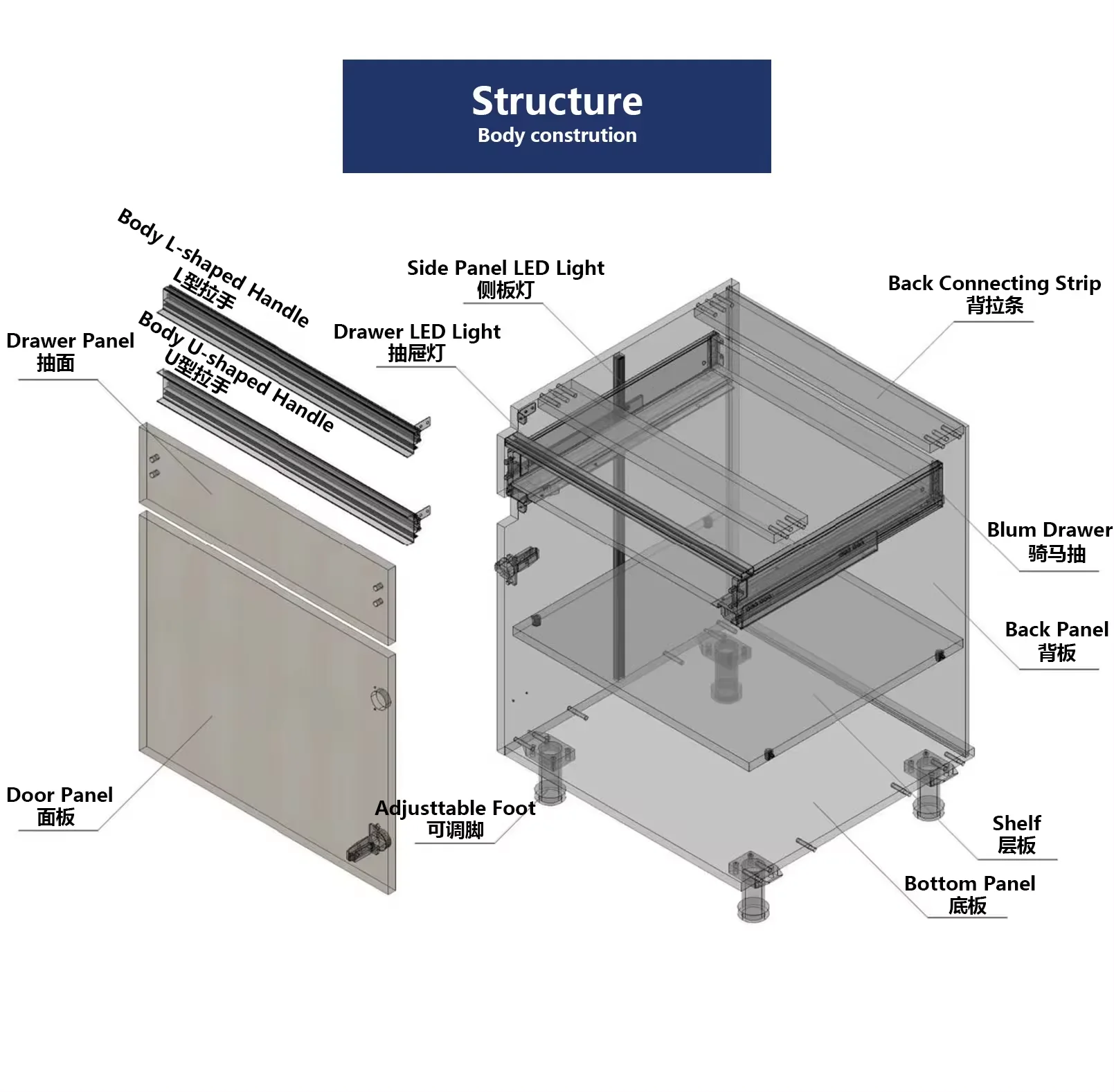 Structure
Body constrution

Body L-shaped Handle
L型拉手

Body U-shaped Handle
U型拉手

Drawer Panel
抽面

Side Panel LED Light
侧板灯

Drawer LED Light
抽屉灯

Back Connecting Strip
背拉条

Blum Drawer
骑马抽

Back Panel
背板

Door Panel
面板

Adjusttable Foot
可调脚

Shelf
层板

Bottom Panel
底板