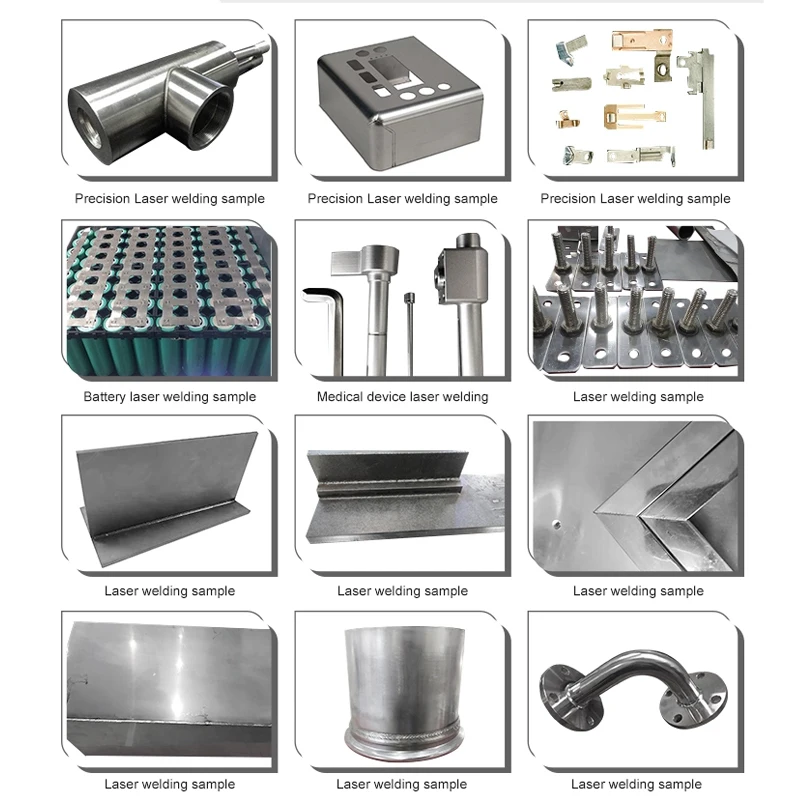 Precision Laser welding sample

Precision Laser welding sample

Precision Laser welding sample

Battery laser welding sample

Medical device laser welding

Laser welding sample

Laser welding sample

Laser welding sample

Laser welding sample

Laser welding sample

Laser welding sample

Laser welding sample