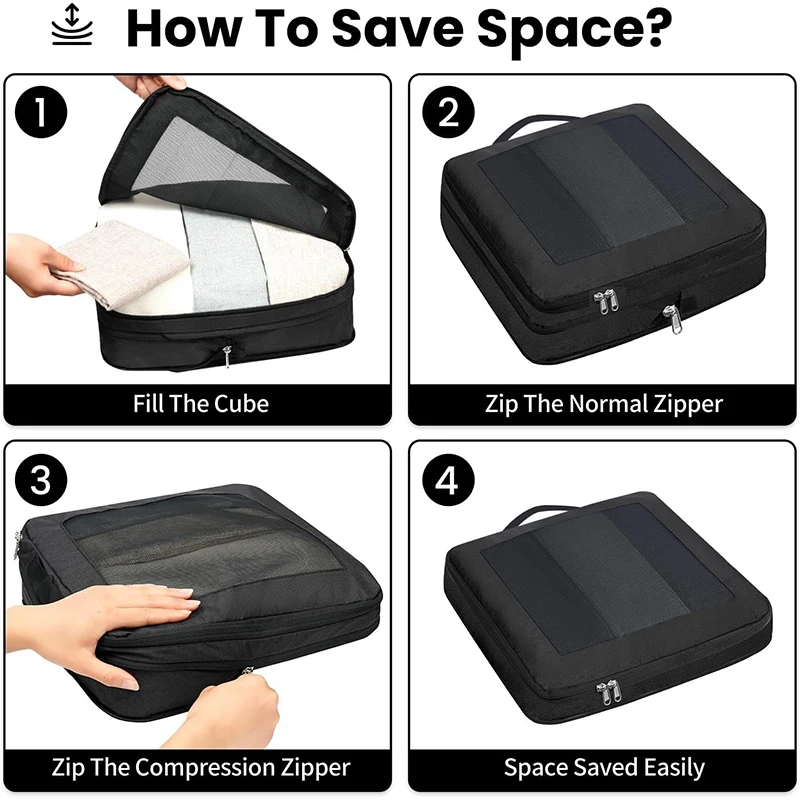 How To Save Space?

1
Fill The Cube

2
Zip The Normal Zipper

3
Zip The Compression Zipper

4
Space Saved Easily