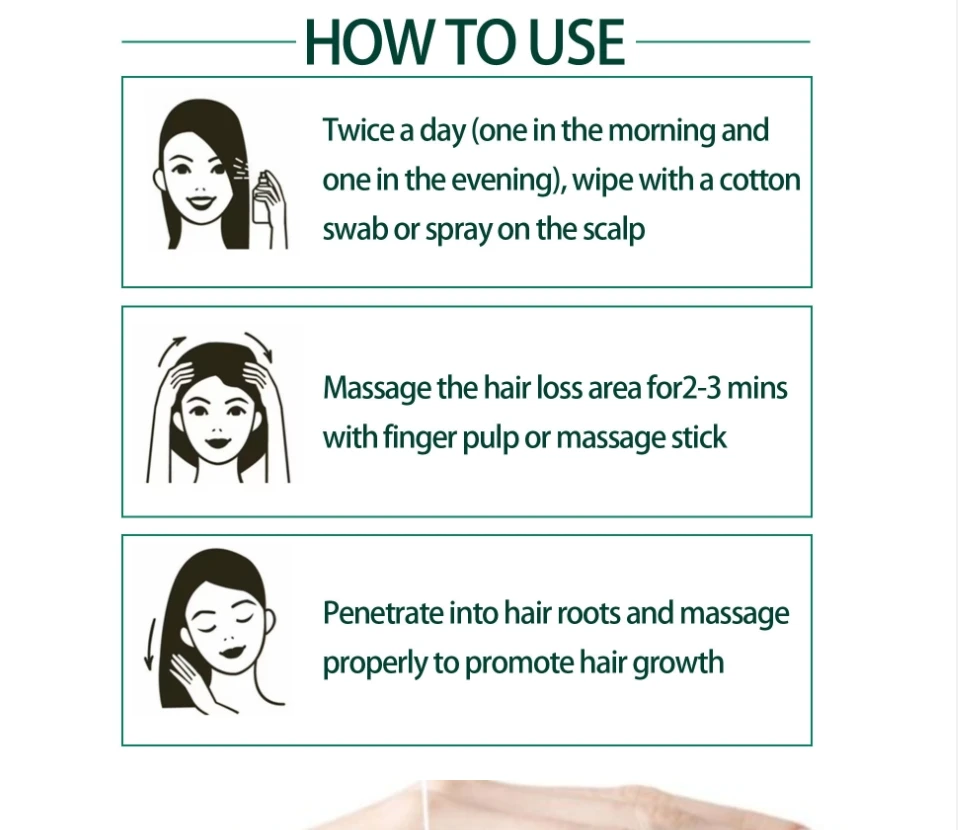 HOW TO USE

Twice a day (one in the morning and one in the evening), wipe with a cotton swab or spray on the scalp

Massage the hair loss area for2-3 mins with finger pulp or massage stick

Penetrate into hair roots and massage properly to promote hair growth