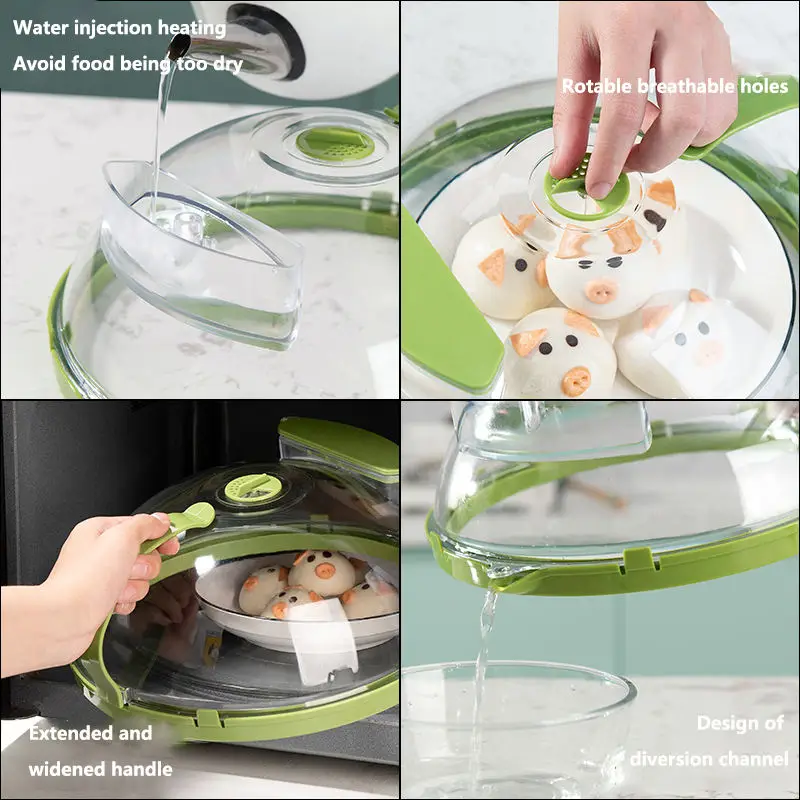 Water injection heating
Avoid food being too dry

Rotable breathable holes

Extended and widened handle

Design of diversion channel