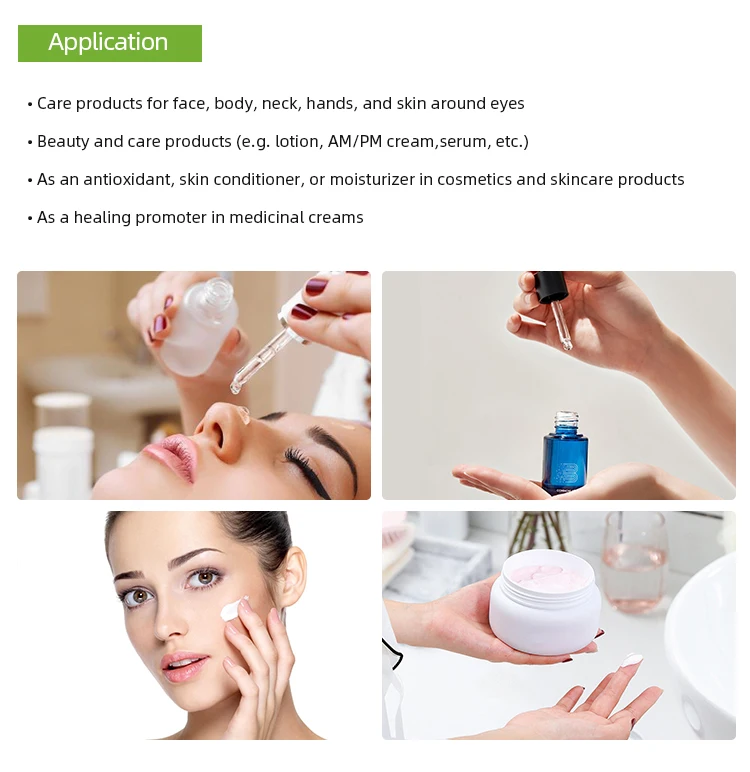 Application

• Care products for face, body, neck, hands, and skin around eyes

• Beauty and care products (e.g. lotion, AM/PM cream,serum, etc.)

• As an antioxidant, skin conditioner, or moisturizer in cosmetics and skincare products

• As a healing promoter in medicinal creams