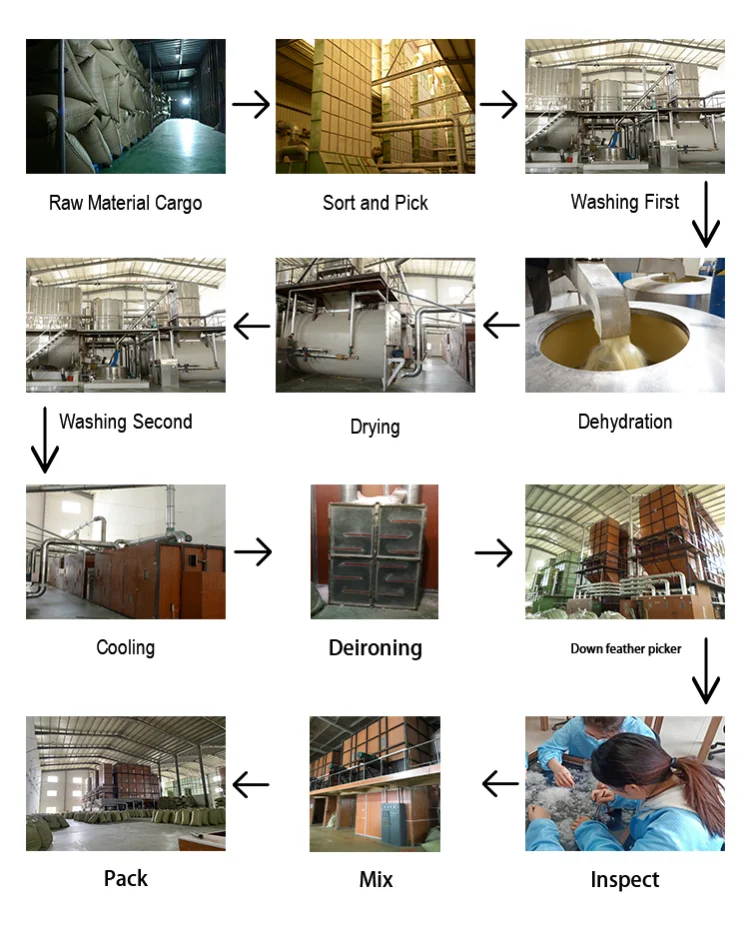 Raw Material Cargo

Sort and Pick

Washing First

Dehydration

Drying

Washing Second

Cooling

Deironing

Down feather picker

Inspect

Mix

Pack