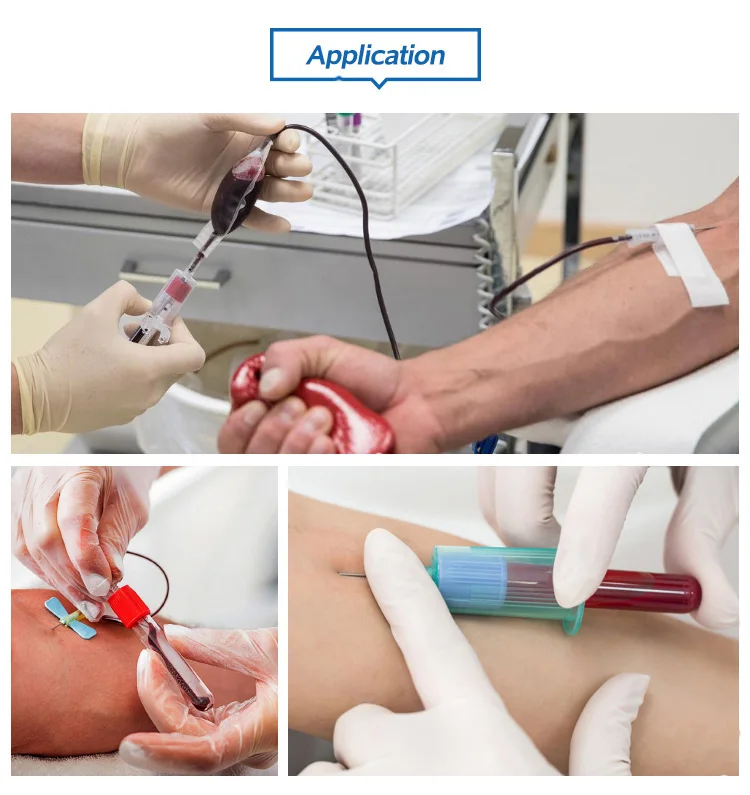 Application