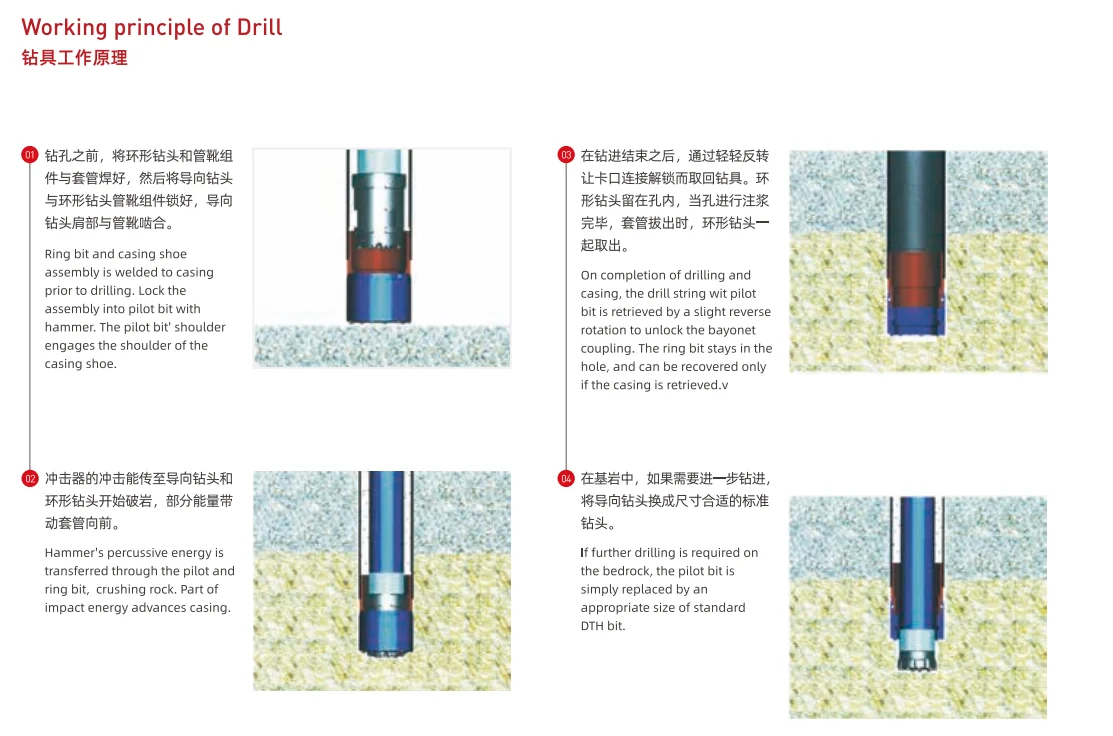 Working principle of Drill
钻具工作原理

01 钻孔之前，将环形钻头和管靴组件与套管焊好，然后将导向钻头与环形钻头管靴组件锁好，导向钻头肩部与管靴啮合。

Ring bit and casing shoe assembly is welded to casing prior to drilling. Lock the assembly into pilot bit with hammer. The pilot bit' shoulder engages the shoulder of the casing shoe.

02 冲击器的冲击能传至导向钻头和环形钻头开始破岩，部分能量带动套管向前。

Hammer's percussive energy is transferred through the pilot and ring bit, crushing rock. Part of impact energy advances casing.

03 在钻进结束之后，通过轻轻反转让卡口连接解锁而取回钻具。环形钻头留在孔内，当孔进行注浆完毕，套管拔出时，环形钻头一起取出。

On completion of drilling and casing, the drill string wit pilot bit is retrieved by a slight reverse rotation to unlock the bayonet coupling. The ring bit stays in the hole, and can be recovered only if the casing is retrieved.v

04 在基岩中，如果需要进一步钻进，将导向钻头换成尺寸合适的标准钻头。

If further drilling is required on the bedrock, the pilot bit is simply replaced by an appropriate size of standard DTH bit.