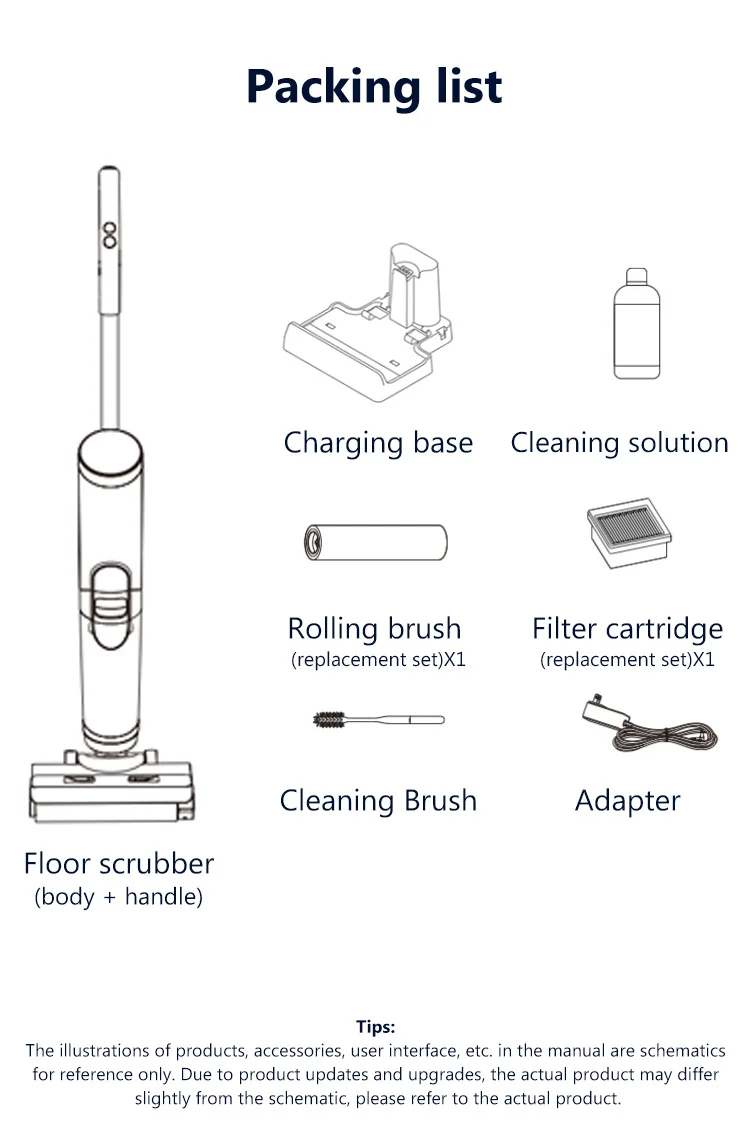 Packing list

Charging base

Cleaning solution

Rolling brush
(replacement set)X1

Filter cartridge
(replacement set)X1

Cleaning Brush

Adapter

Floor scrubber
(body + handle)

Tips:
The illustrations of products, accessories, user interface, etc. in the manual are schematics for reference only. Due to product updates and upgrades, the actual product may differ slightly from the schematic, please refer to the actual product.