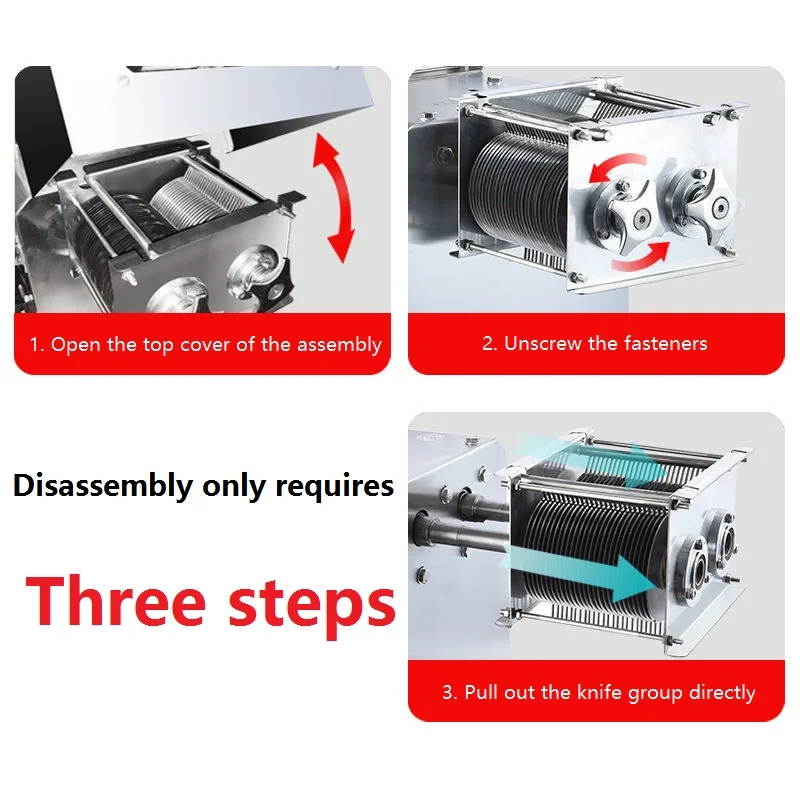 1. Open the top cover of the assembly

2. Unscrew the fasteners

Disassembly only requires

Three steps

3. Pull out the knife group directly