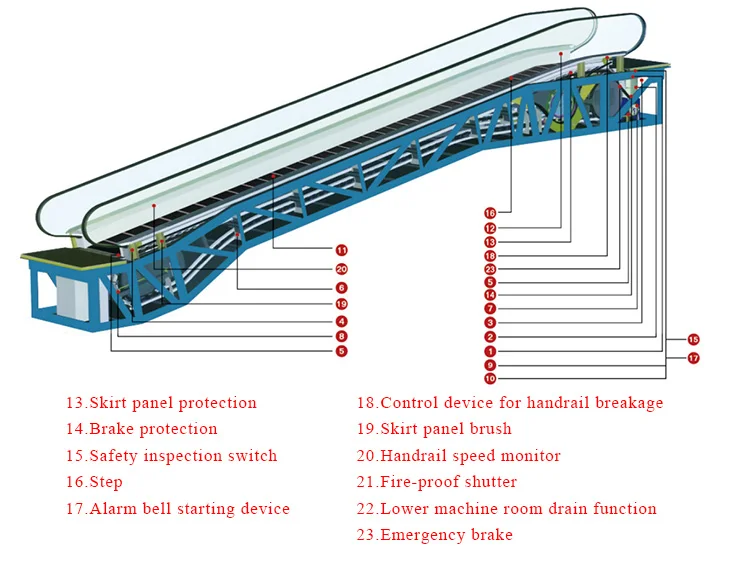 11
20
6
19
4
8
5

16
12
13
18
23
5
14
7
3
2
1
9
10
15
17

13.Skirt panel protection
14.Brake protection
15.Safety inspection switch
16.Step
17.Alarm bell starting device

18.Control device for handrail breakage
19.Skirt panel brush
20.Handrail speed monitor
21.Fire-proof shutter
22.Lower machine room drain function
23.Emergency brake