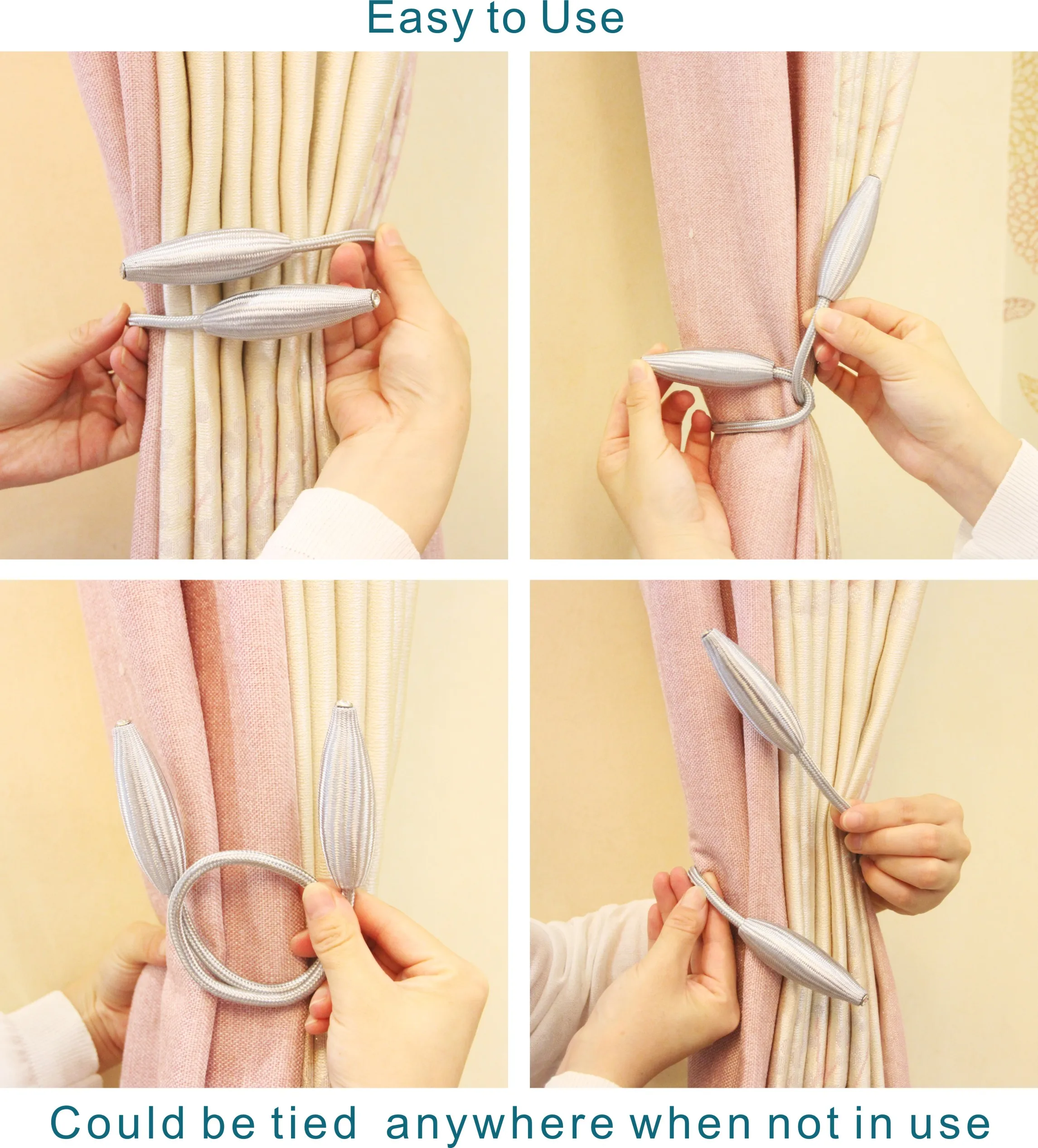 Easy to Use

Could be tied anywhere when not in use