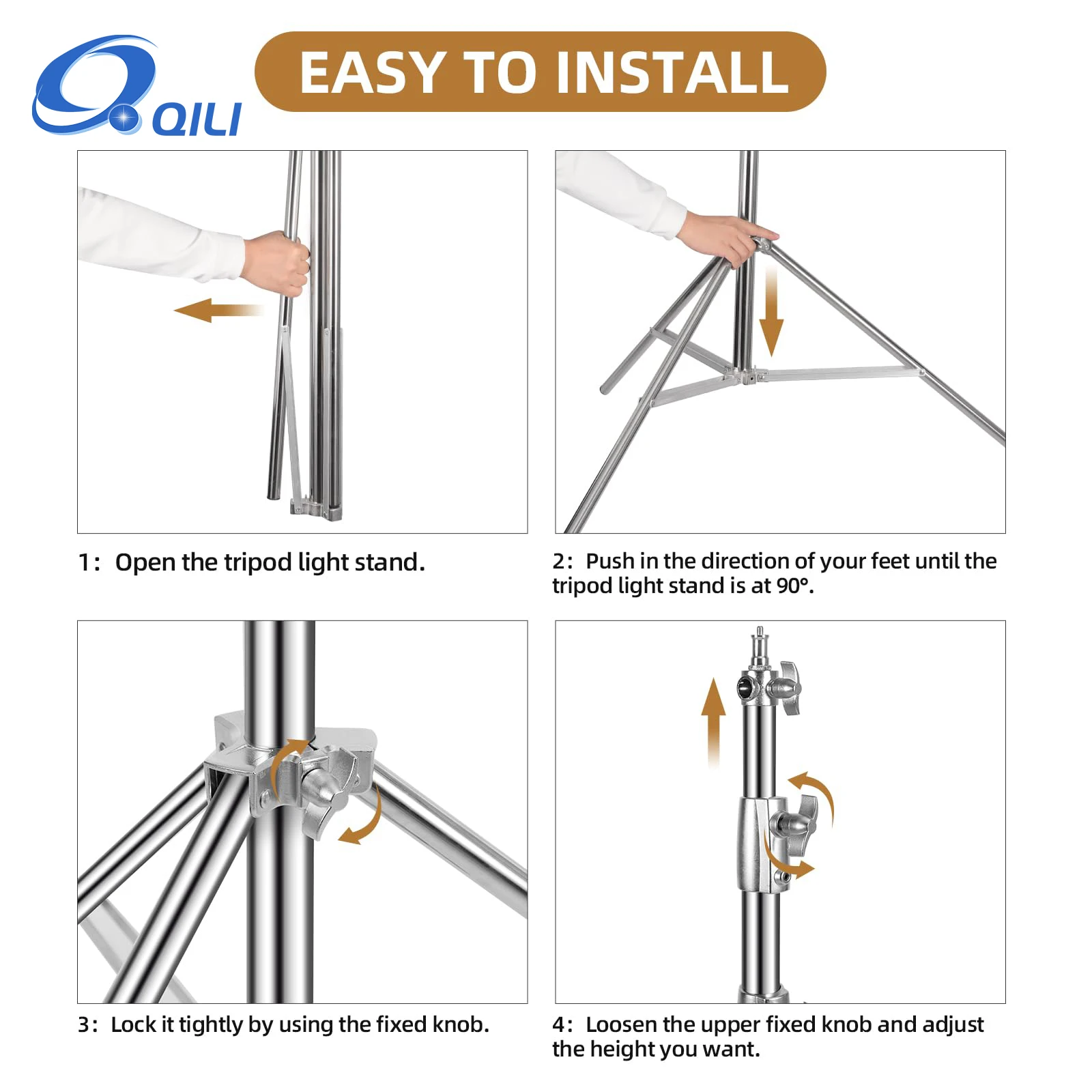 QILI

EASY TO INSTALL

1: Open the tripod light stand.

2: Push in the direction of your feet until the tripod light stand is at 90°.

3: Lock it tightly by using the fixed knob.

4: Loosen the upper fixed knob and adjust the height you want.