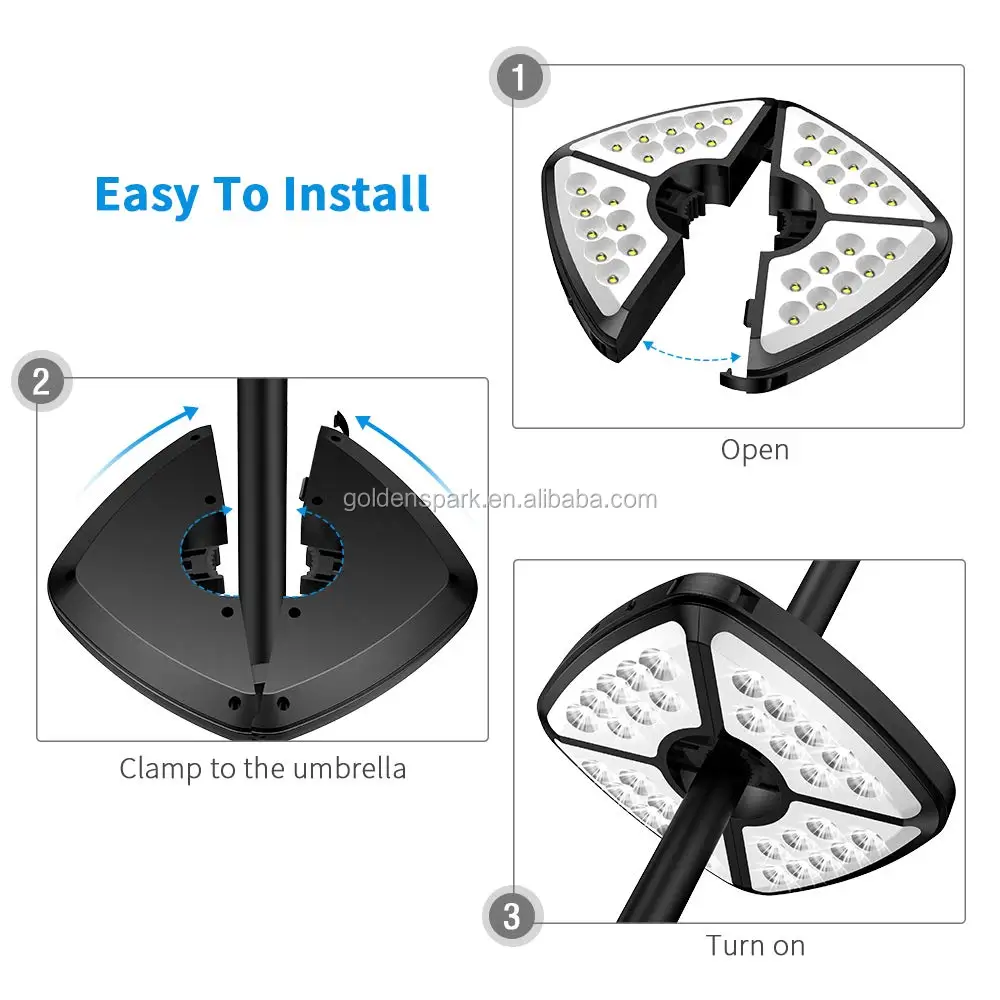 Easy To Install

1

Open

2

goldenspark.en.alibaba.com

Clamp to the umbrella

3

Turn on