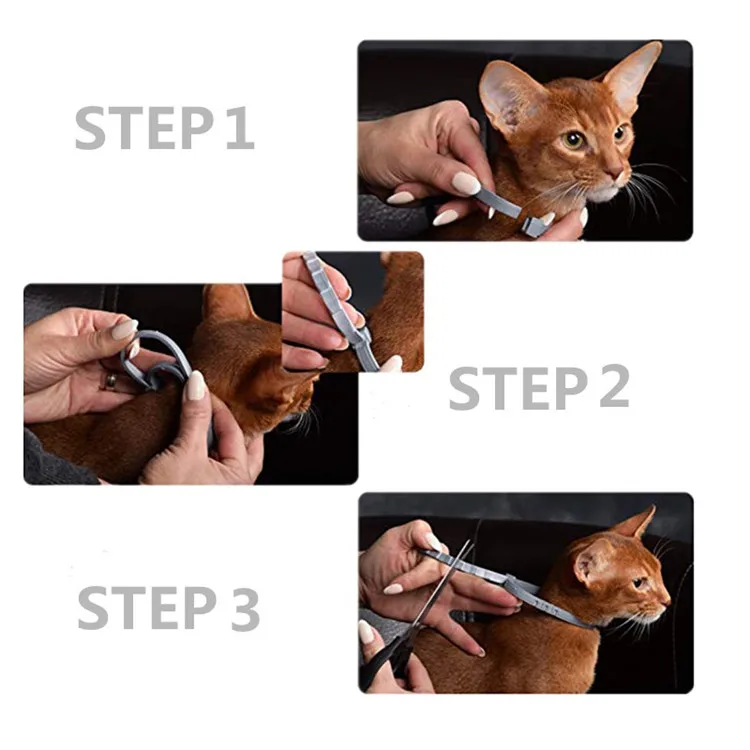 STEP 1

STEP 2

STEP 3