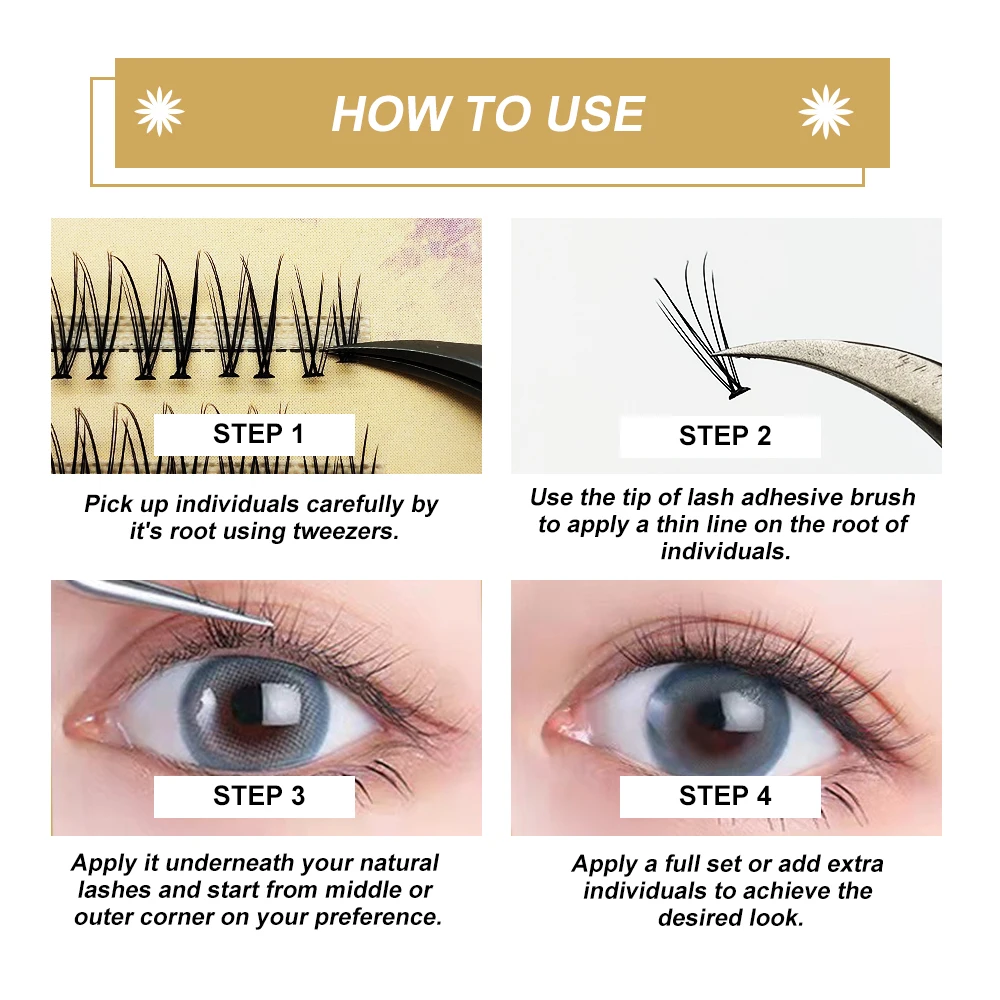 HOW TO USE

STEP 1

Pick up individuals carefully by it's root using tweezers.

STEP 2

Use the tip of lash adhesive brush to apply a thin line on the root of individuals.

STEP 3

Apply it underneath your natural lashes and start from middle or outer corner on your preference.

STEP 4

Apply a full set or add extra individuals to achieve the desired look.