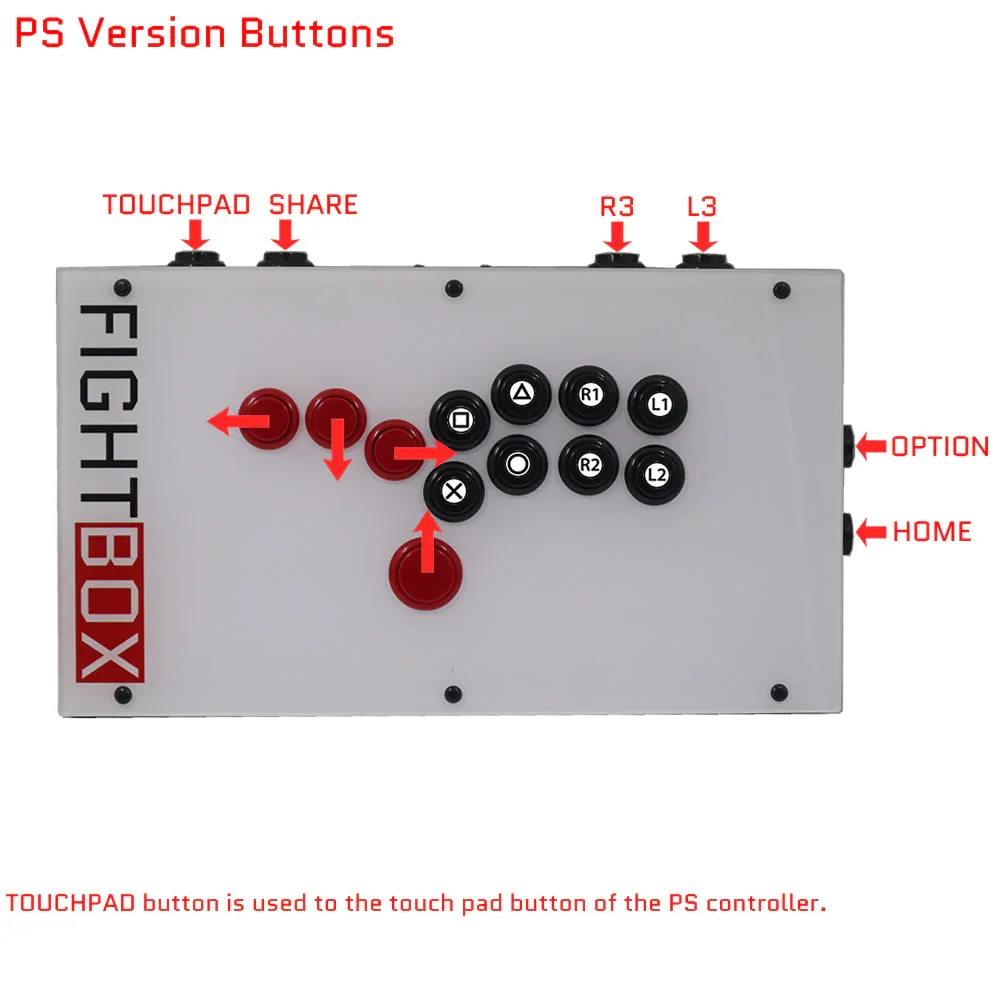 PS Version Buttons

TOUCHPAD SHARE R3 L3

FIGHTBOX

R1 L1 R2 L2

OPTION

HOME

TOUCHPAD button is used to the touch pad button of the PS controller.