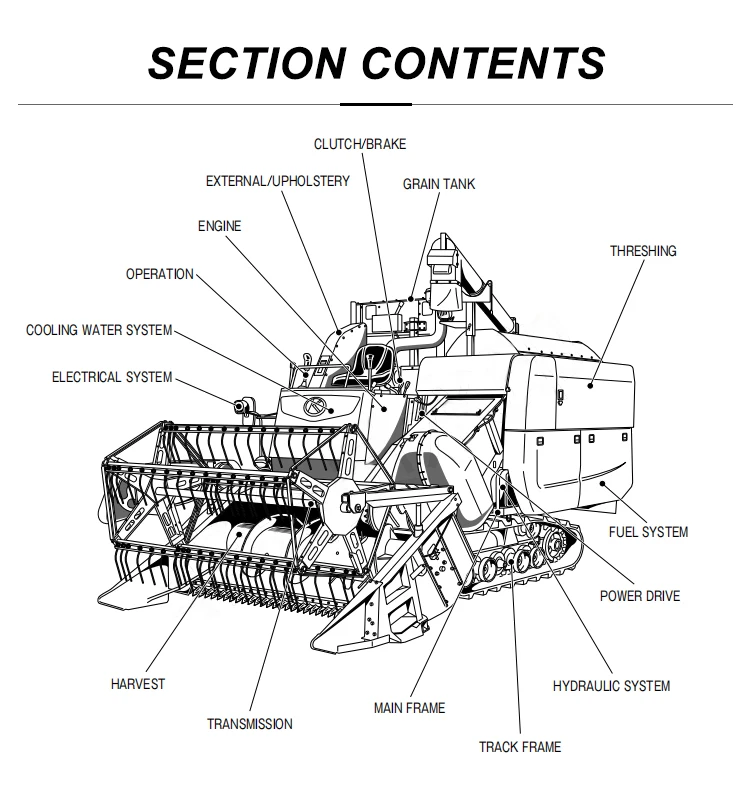 SECTION CONTENTS

CLUTCH/BRAKE
EXTERNAL/UPHOLSTERY
GRAIN TANK
ENGINE
THRESHING
OPERATION
COOLING WATER SYSTEM
ELECTRICAL SYSTEM
FUEL SYSTEM
POWER DRIVE
HARVEST
HYDRAULIC SYSTEM
MAIN FRAME
TRANSMISSION
TRACK FRAME