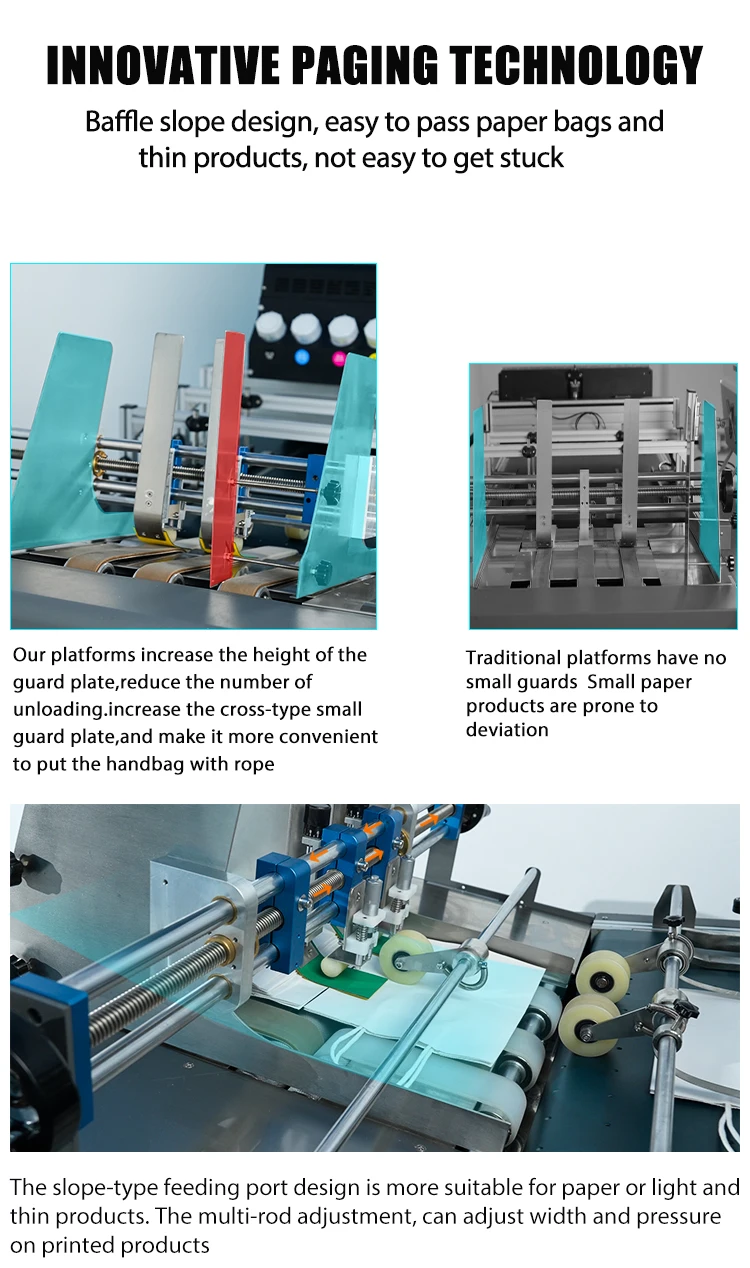 INNOVATIVE PAGING TECHNOLOGY

Baffle slope design, easy to pass paper bags and thin products, not easy to get stuck

Our platforms increase the height of the guard plate,reduce the number of unloading.increase the cross-type small guard plate,and make it more convenient to put the handbag with rope

Traditional platforms have no small guards Small paper products are prone to deviation

The slope-type feeding port design is more suitable for paper or light and thin products. The multi-rod adjustment, can adjust width and pressure on printed products