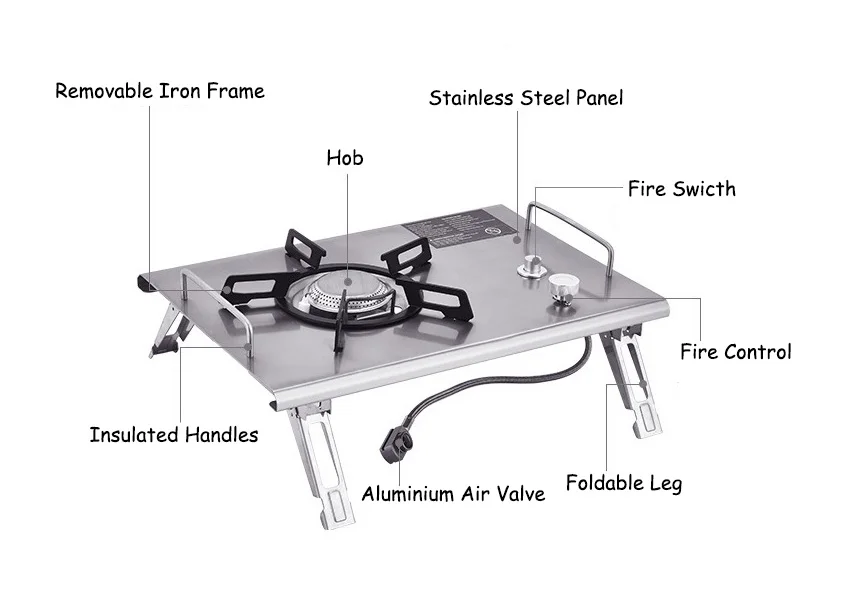 Removable Iron Frame

Stainless Steel Panel

Hob

Fire Swicth

Fire Control

Insulated Handles

Aluminium Air Valve

Foldable Leg