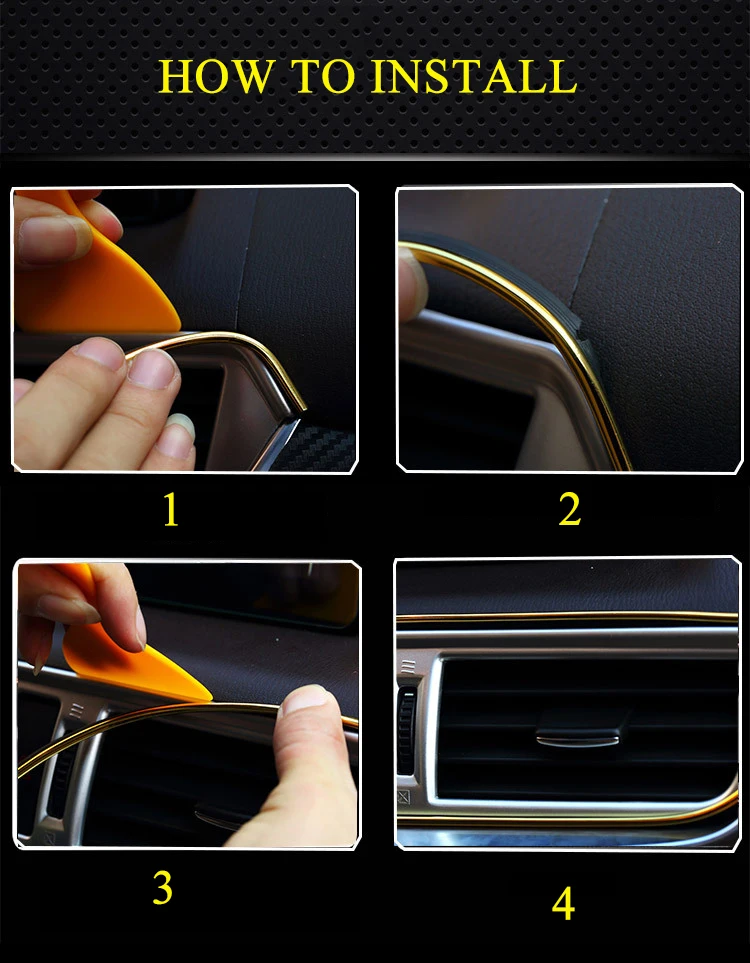 HOW TO INSTALL

1

2

3

4