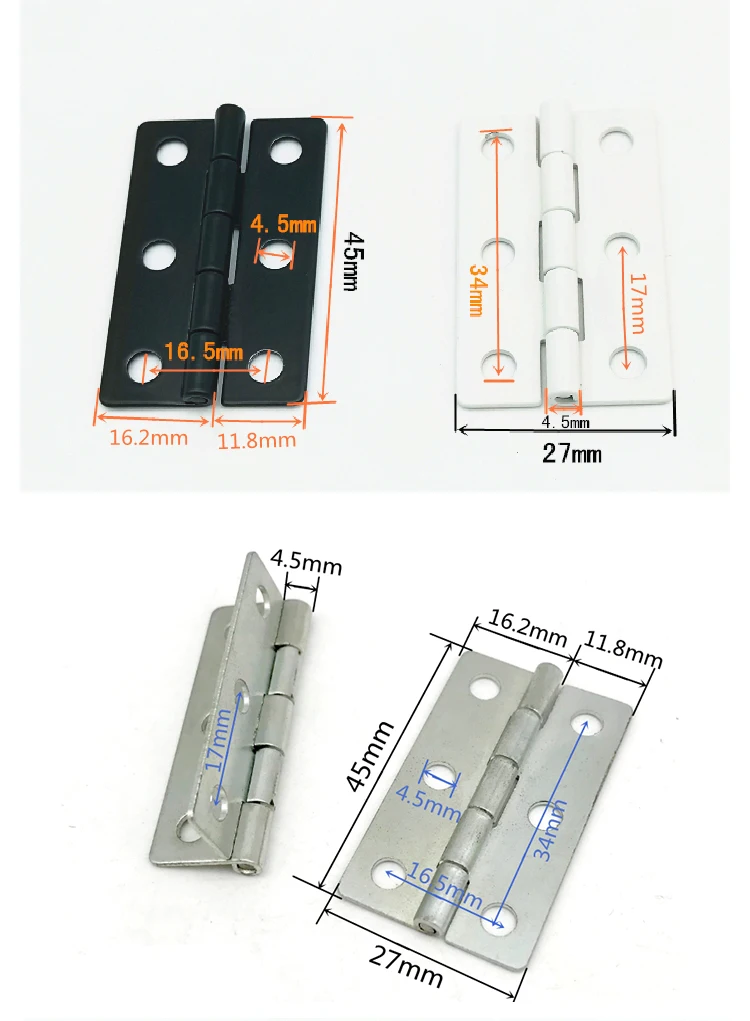 4.5mm
45mm
16.5mm
16.2mm
11.8mm
34mm
17mm
4.5mm
27mm
4.5mm
17mm
16.2mm
11.8mm
45mm
4.5mm
16.5mm
34mm
27mm