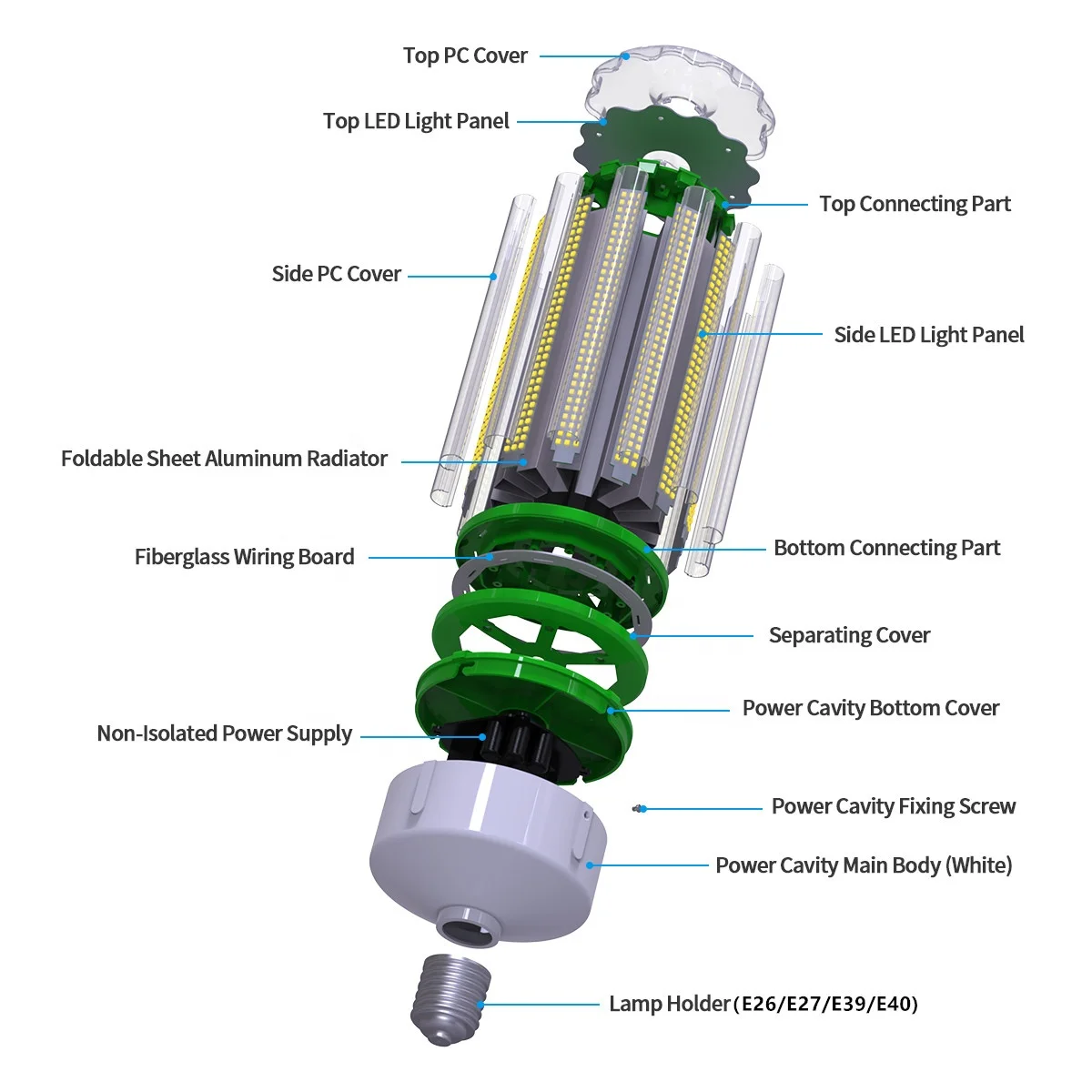 Top PC Cover
Top LED Light Panel
Top Connecting Part
Side PC Cover
Side LED Light Panel
Foldable Sheet Aluminum Radiator
Fiberglass Wiring Board
Bottom Connecting Part
Separating Cover
Power Cavity Bottom Cover
Non-Isolated Power Supply
Power Cavity Fixing Screw
Power Cavity Main Body (White)
Lamp Holder (E26/E27/E39/E40)