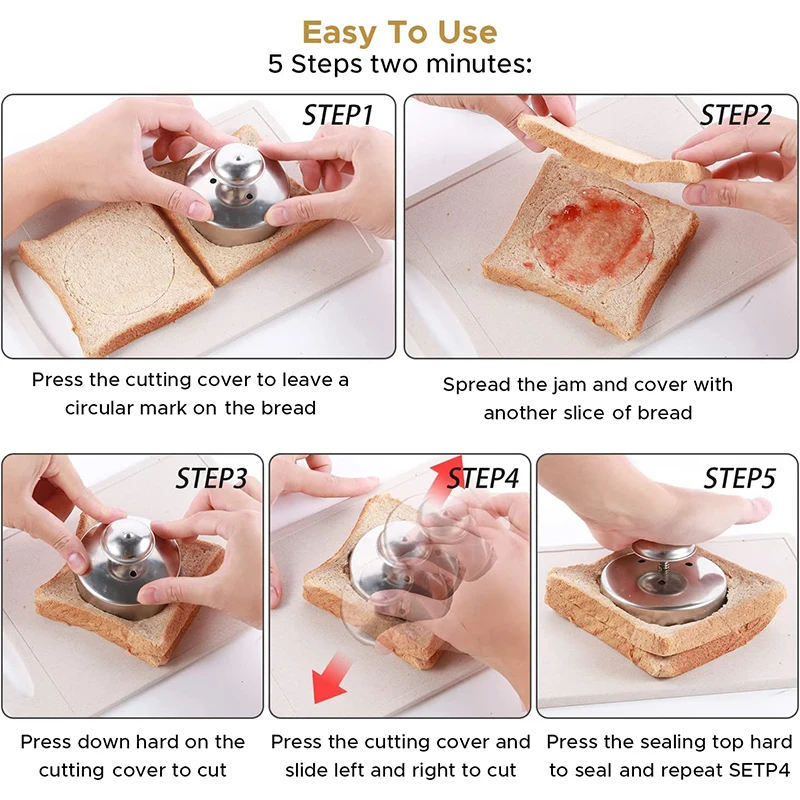 Easy To Use
5 Steps two minutes:

STEP1

Press the cutting cover to leave a circular mark on the bread

STEP2

Spread the jam and cover with another slice of bread

STEP3

Press down hard on the cutting cover to cut

STEP4

Press the cutting cover and slide left and right to cut

STEP5

Press the sealing top hard to seal and repeat SETP4